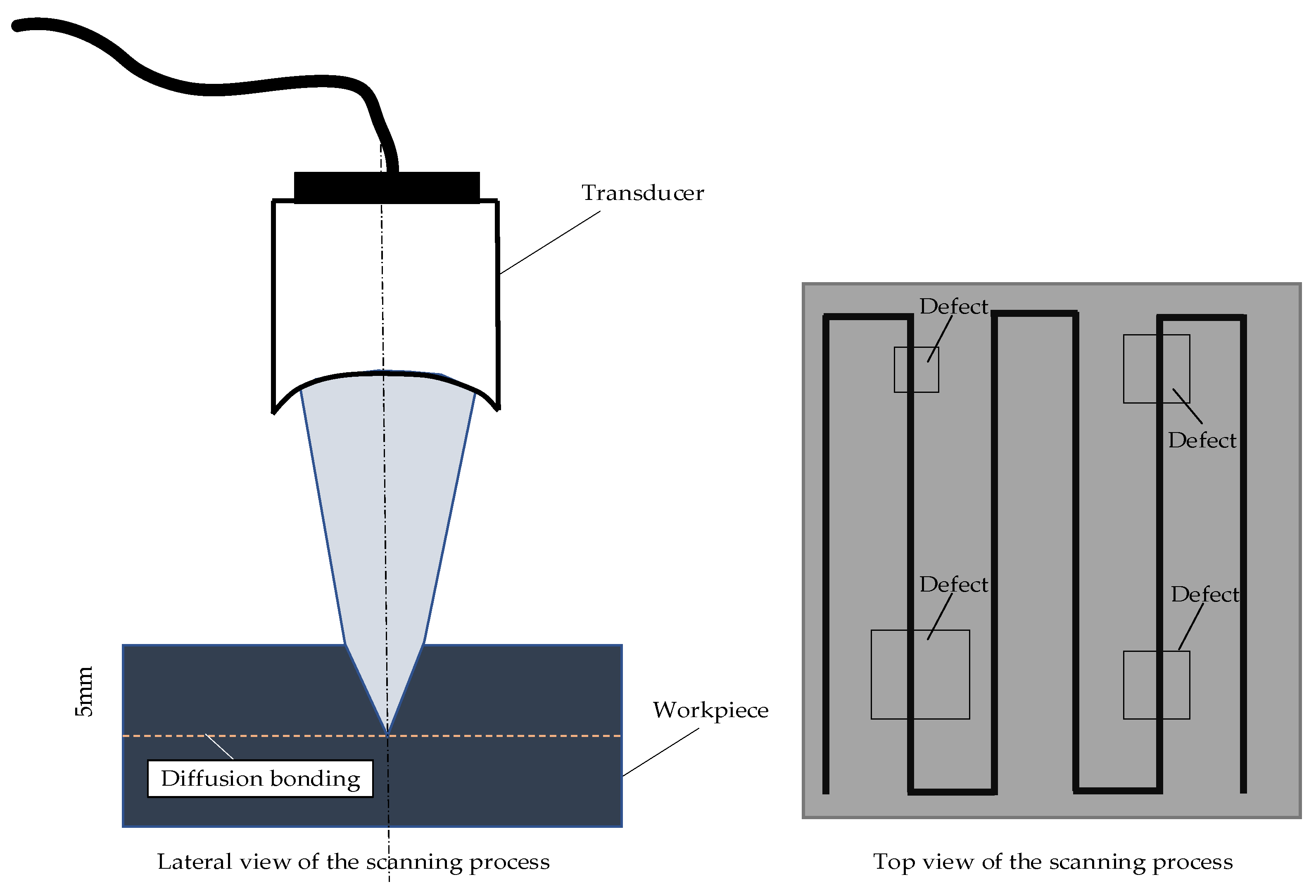 Transducer

5mm

Workpiece

Diffusion bonding

Lateral view of the scanning process

Defect

Defect

Defect

Defect

Top view of the scanning process