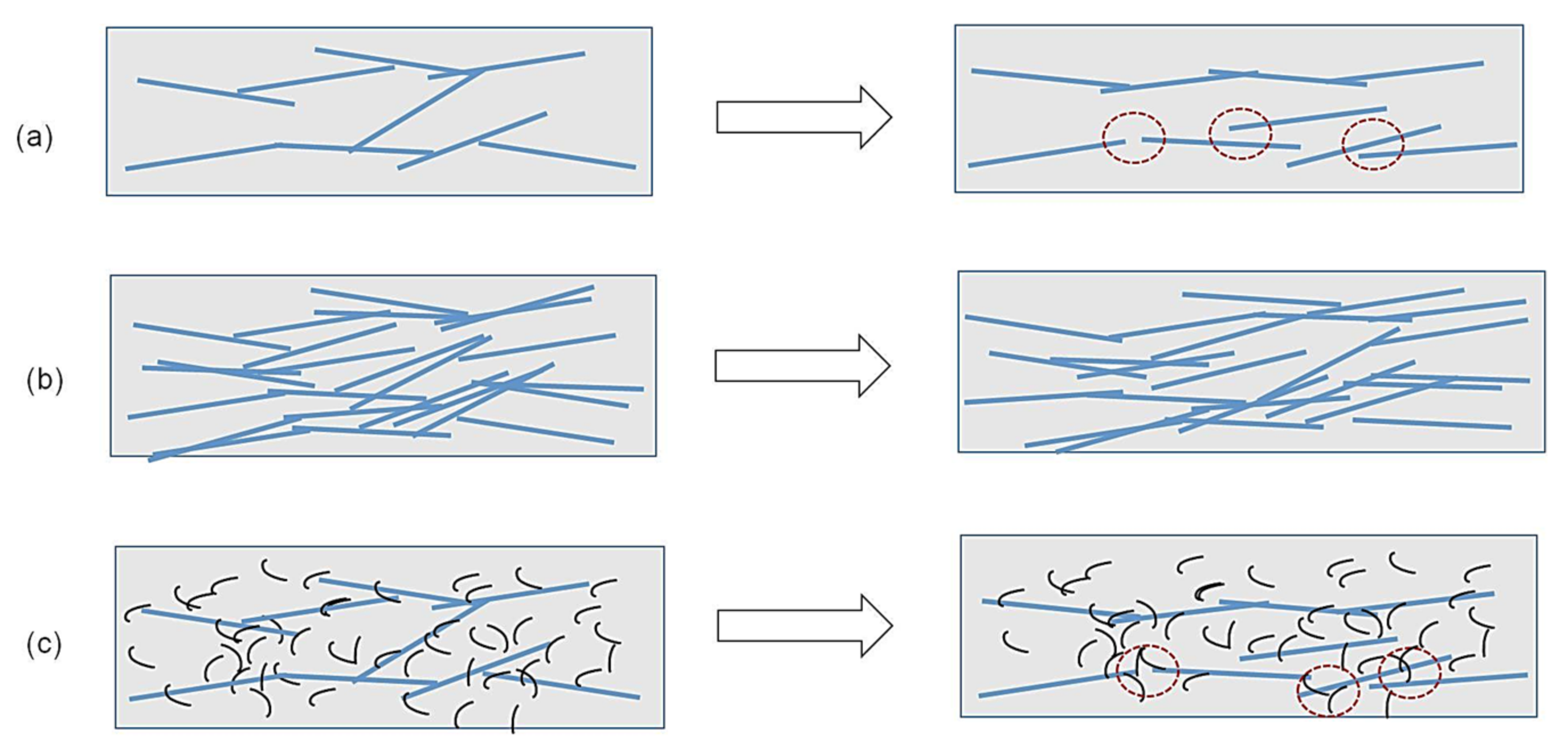 (a)

(b)

(c)