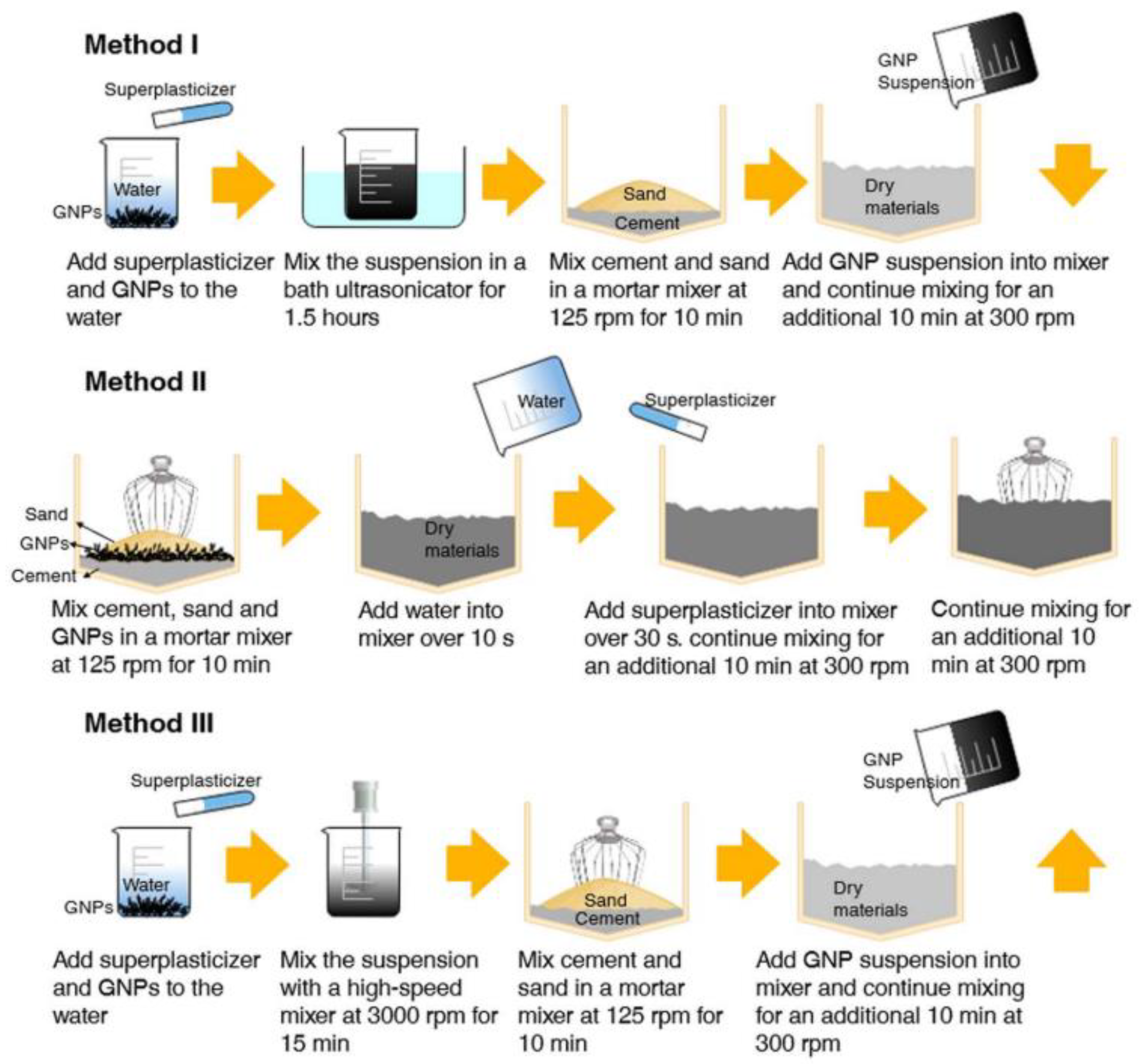 Method I

Superplasticizer

Water

GNPs

Sand

Cement

GNP Suspension

Dry materials

Add superplasticizer and GNPs to the water

Mix the suspension in a bath ultrasonicator for 1.5 hours

Mix cement and sand in a mortar mixer at 125 rpm for 10 min

Add GNP suspension into mixer and continue mixing for an additional 10 min at 300 rpm

Method II

Water

Superplasticizer

Sand

GNPs

Cement

Dry materials

Mix cement, sand and GNPs in a mortar mixer at 125 rpm for 10 min

Add water into mixer over 10 s

Add superplasticizer into mixer over 30 s. continue mixing for an additional 10 min at 300 rpm

Continue mixing for an additional 10 min at 300 rpm

Method III

Superplasticizer

Water

GNPs

Sand

Cement

GNP Suspension

Dry materials

Add superplasticizer and GNPs to the water

Mix the suspension with a high-speed mixer at 3000 rpm for 15 min

Mix cement and sand in a mortar mixer at 125 rpm for 10 min

Add GNP suspension into mixer and continue mixing for an additional 10 min at 300 rpm