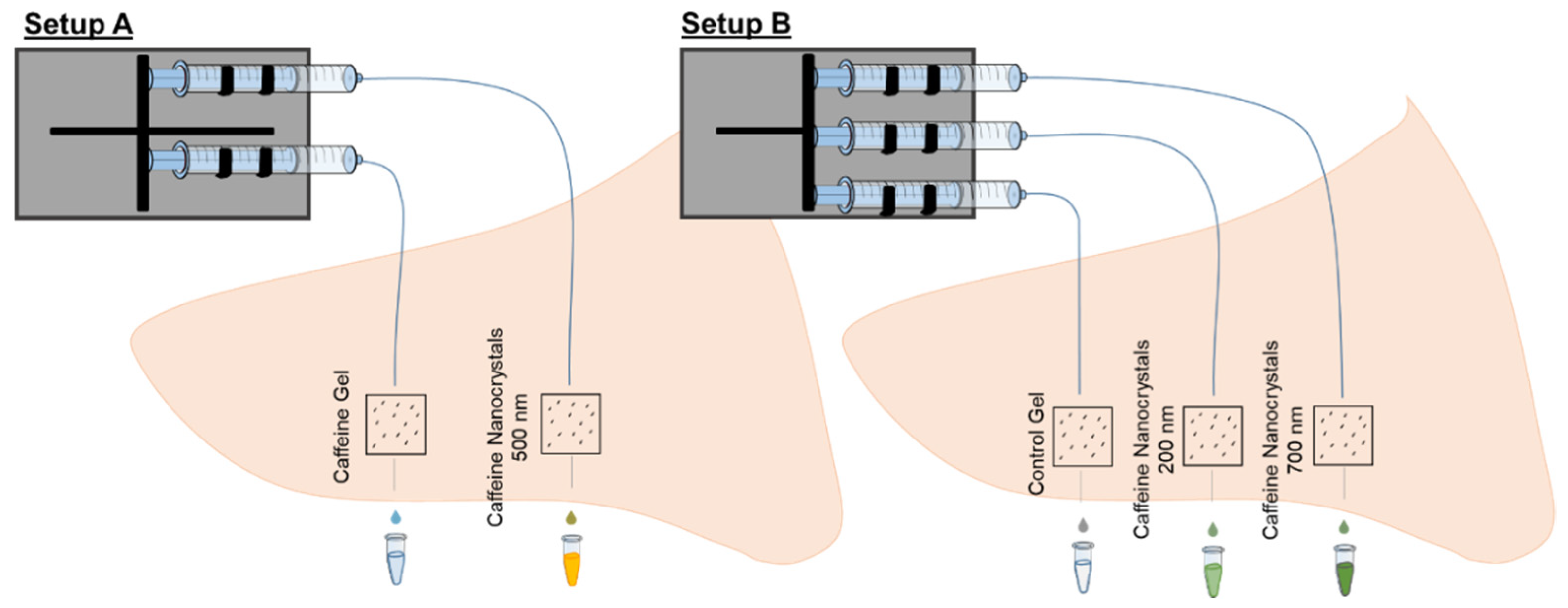 Setup A

Caffeine Gel

Caffeine Nanocrystals 500 nm

Setup B

Control Gel

Caffeine Nanocrystals 200 nm

Caffeine Nanocrystals 700 nm