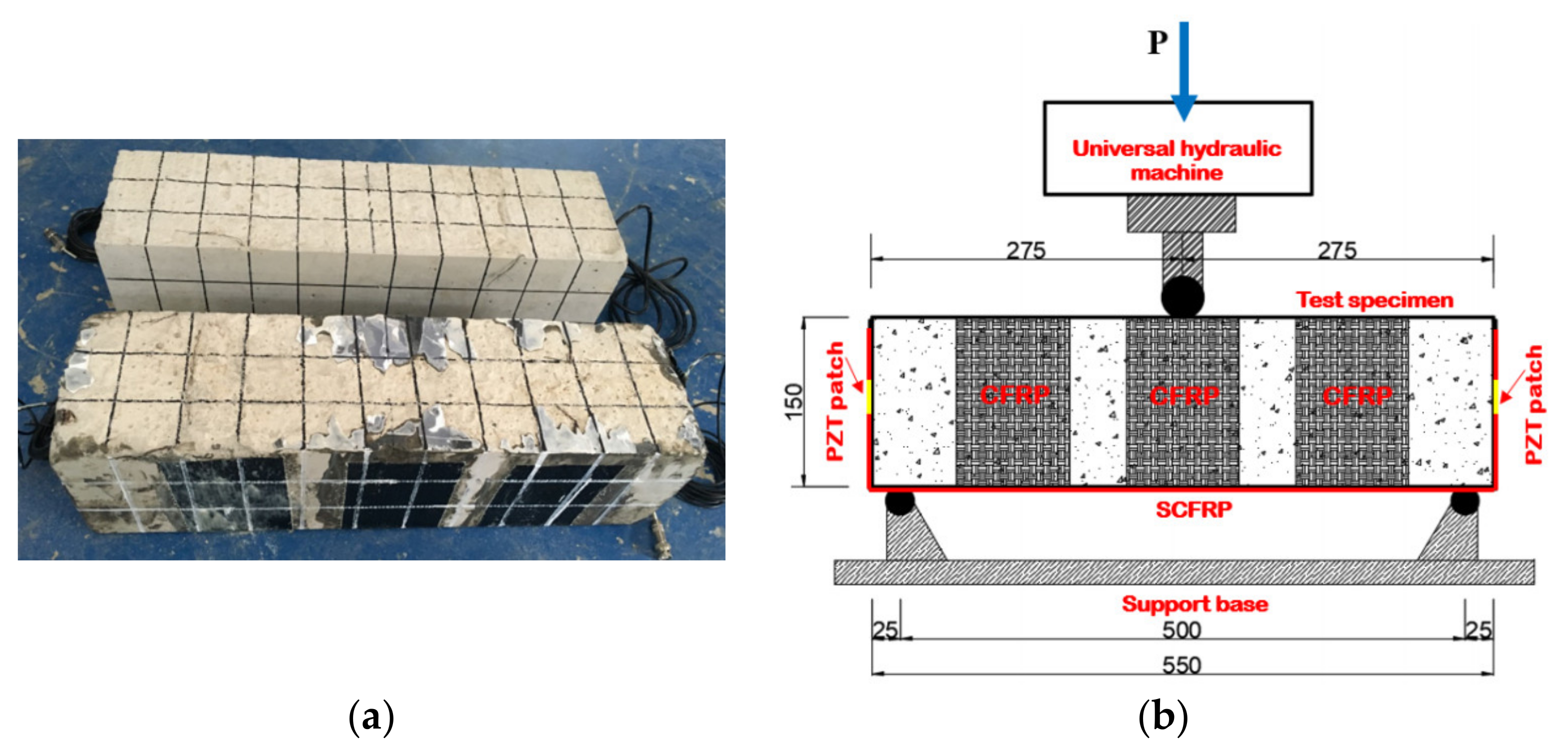 P

Universal hydraulic machine

275

275

Test specimen

150

PZT patch

CFRP

CFRP

CFRP

PZT patch

SCFRP

Support base

25

500

25

550

(a)

(b)