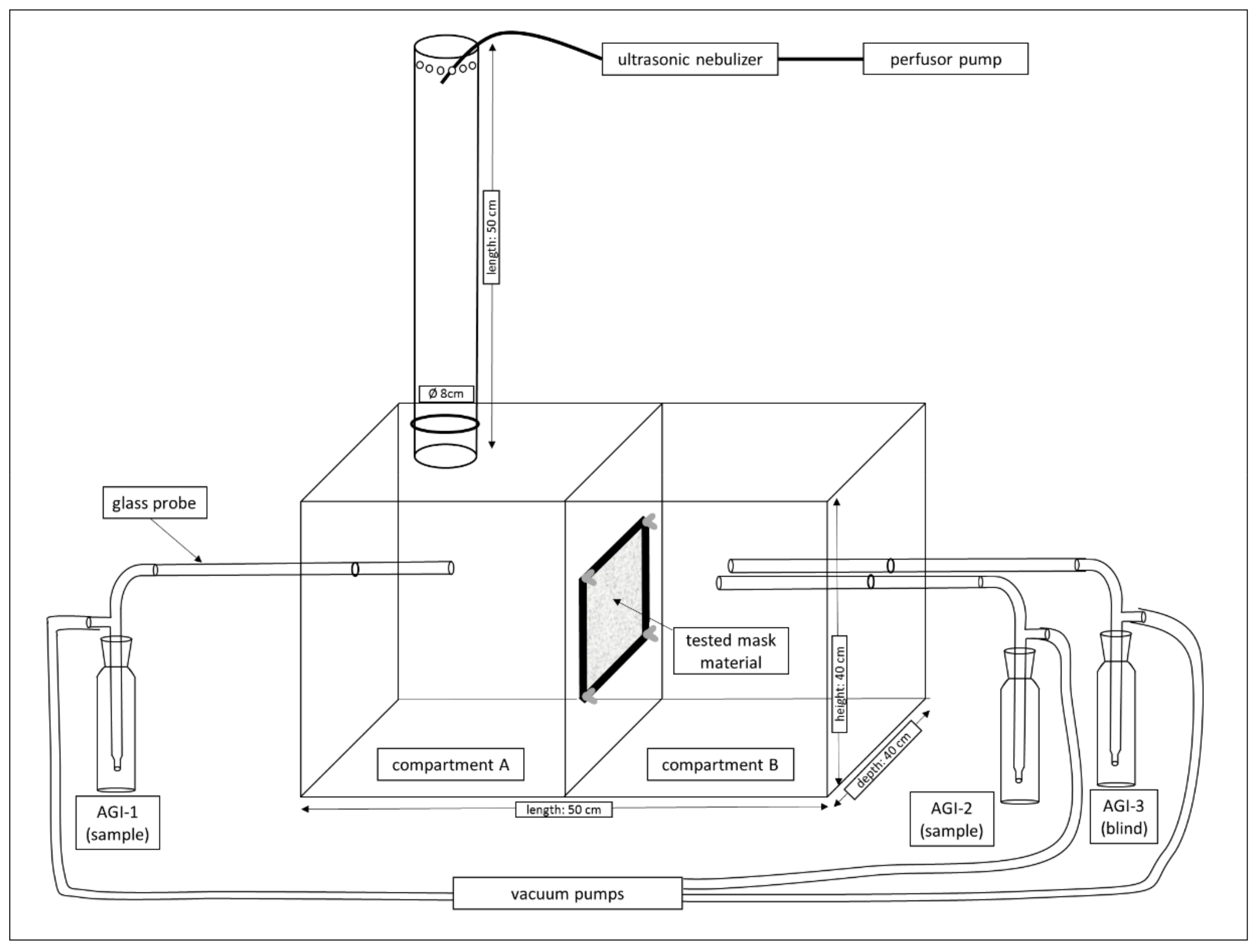 ultrasonic nebulizer

perfusor pump

length: 50 cm

Ø 8cm

glass probe

tested mask material

height: 40 cm

depth: 40 cm

compartment A

compartment B

length: 50 cm

AGI-1 (sample)

AGI-2 (sample)

AGI-3 (blind)

vacuum pumps