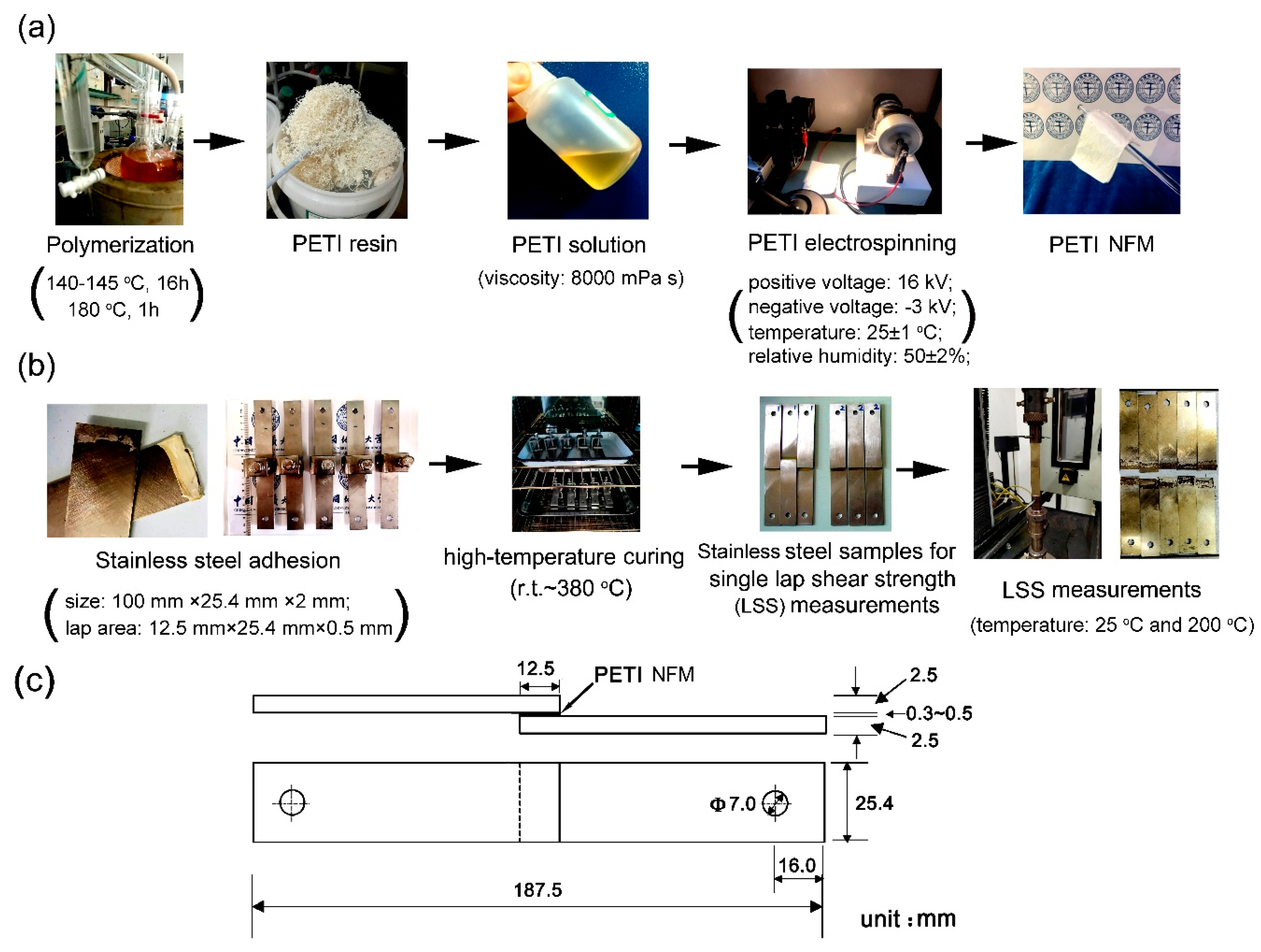 (a)

Polymerization
(140-145 °C, 16h
180 °C, 1h)

PETI resin

PETI solution
(viscosity: 8000 mPa s)

PETI electrospinning
(positive voltage: 16 kV;
negative voltage: -3 kV;
temperature: 25±1 °C;
relative humidity: 50±2%;)

PETI NFM

(b)

Stainless steel adhesion
(size: 100 mm ×25.4 mm ×2 mm;
lap area: 12.5 mm×25.4 mm×0.5 mm)

high-temperature curing
(r.t.~380 °C)

Stainless steel samples for single lap shear strength (LSS) measurements

LSS measurements
(temperature: 25 °C and 200 °C)

(c)

12.5

PETI NFM

2.5

0.3~0.5

2.5

Φ7.0

25.4

16.0

187.5

unit : mm