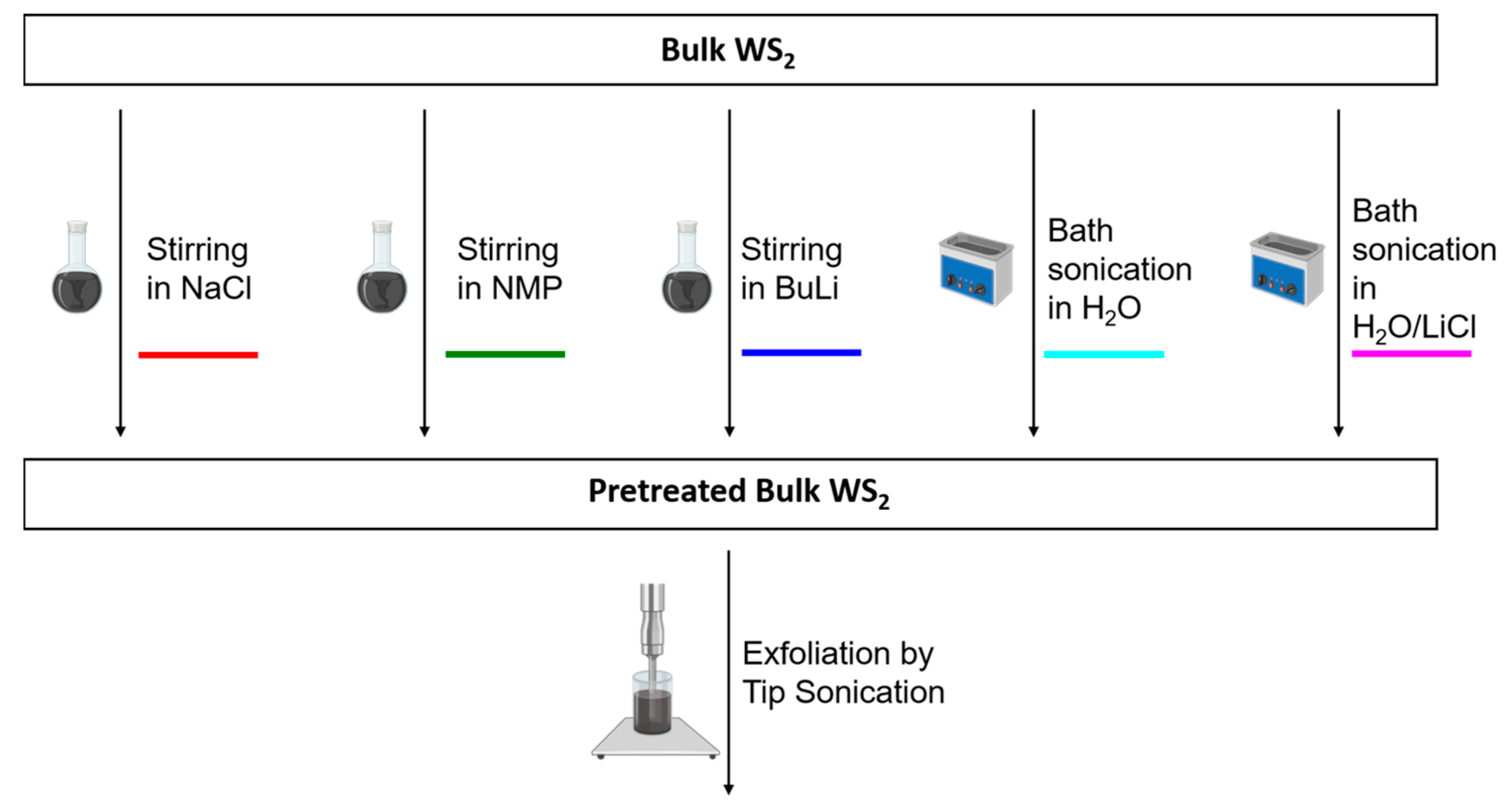 Bulk $WS_2$

Stirring in NaCl

Stirring in NMP

Stirring in BuLi

Bath sonication in $H_2O$

Bath sonication in $H_2O$/LiCl

Pretreated Bulk $WS_2$

Exfoliation by Tip Sonication