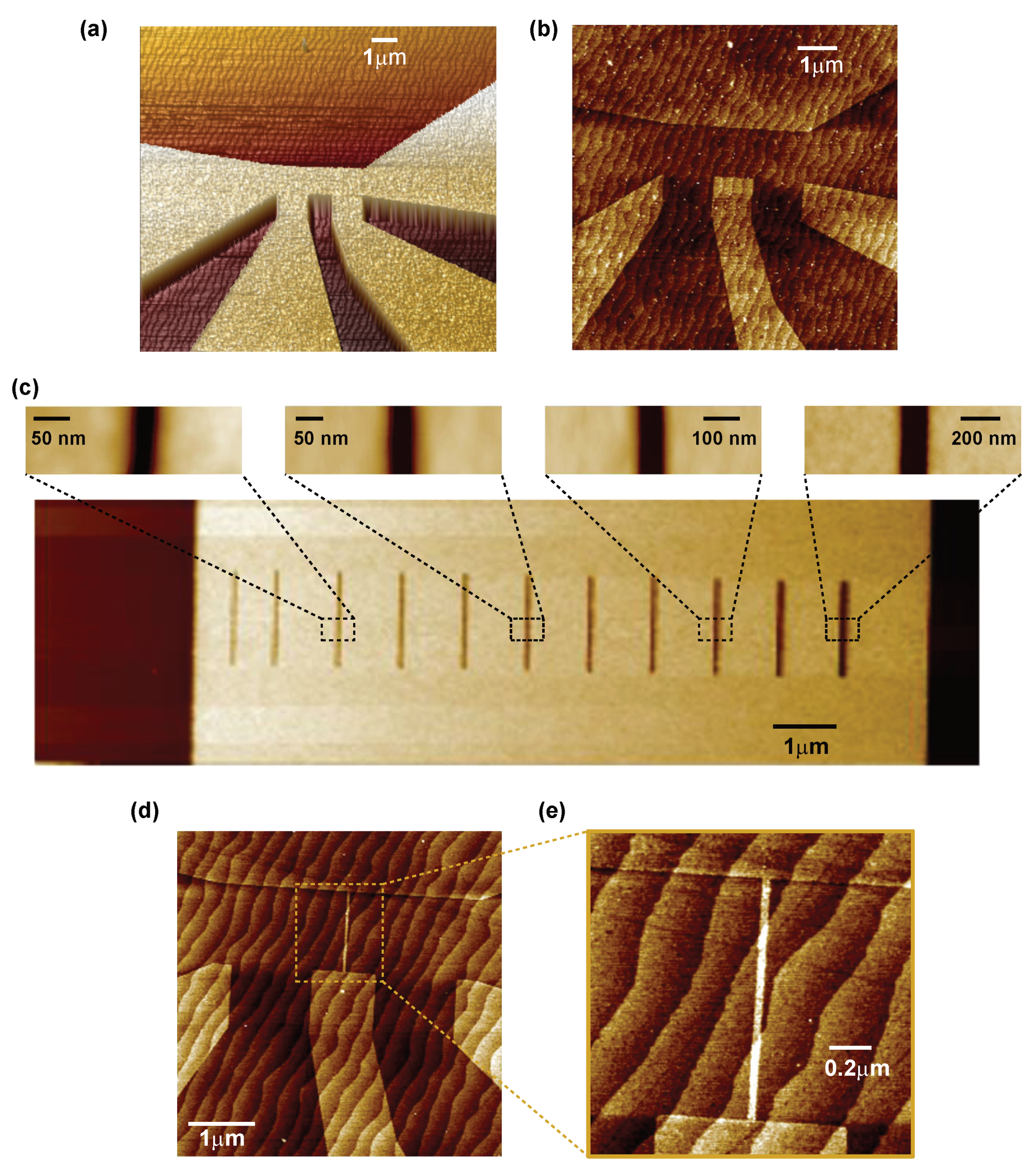 (a)
1μm

(b)
1μm

(c)
50 nm
50 nm
100 nm
200 nm
1μm

(d)
1μm

(e)
0.2μm