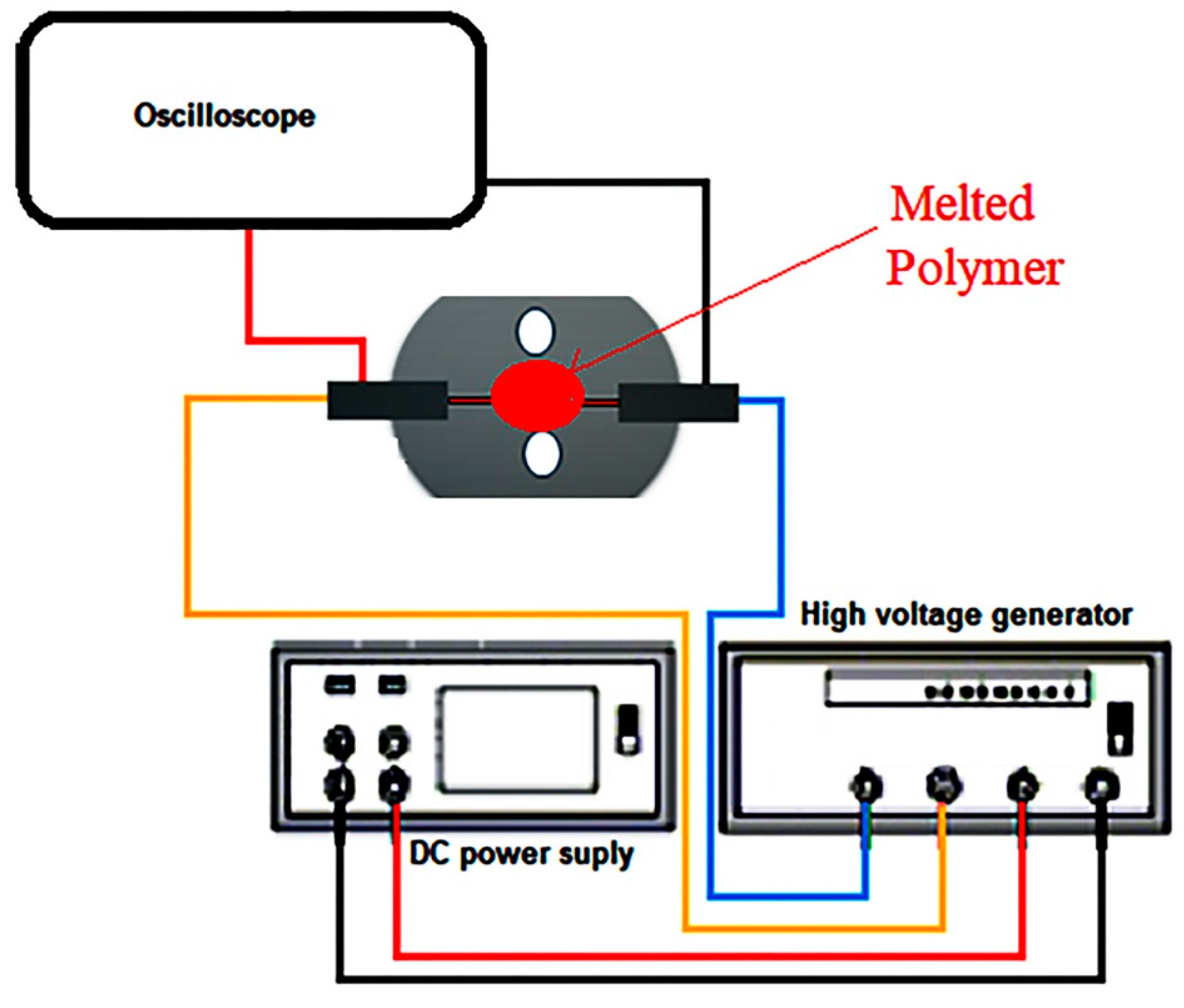 Oscilloscope

Melted Polymer

High voltage generator

DC power suply