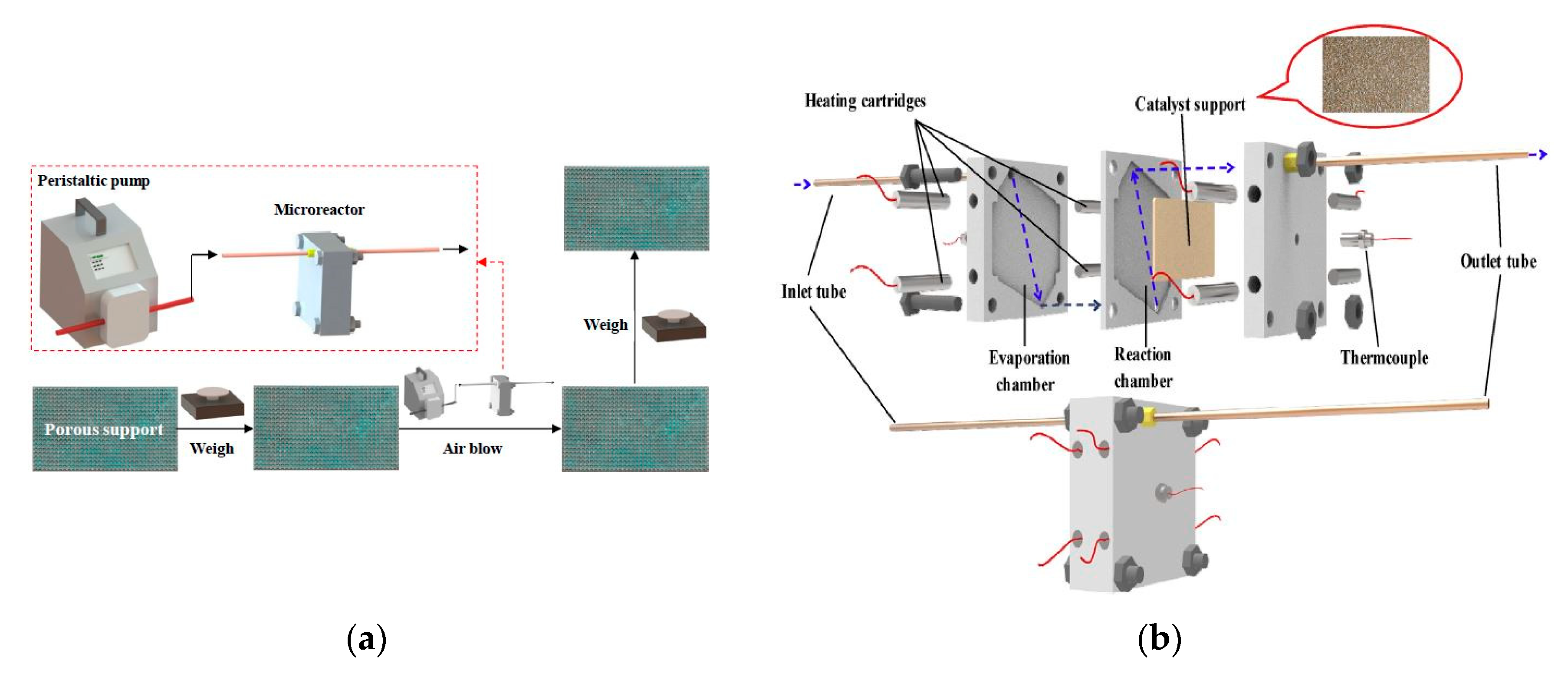 Peristaltic pump

Microreactor

Weigh

Porous support

Weigh

Air blow

(a)

Heating cartridges

Catalyst support

Inlet tube

Outlet tube

Evaporation chamber

Reaction chamber

Thermcouple

(b)