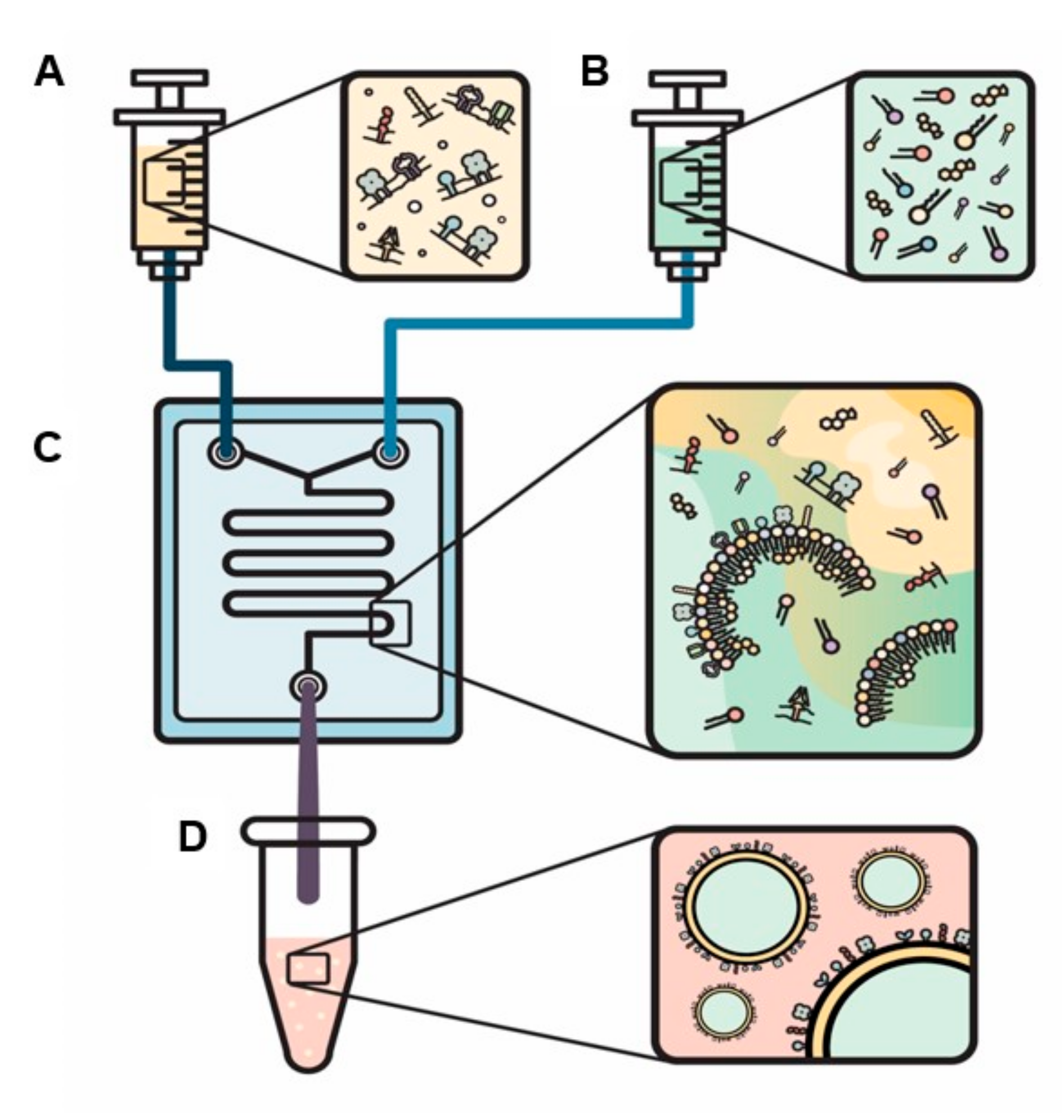 A

B

C

D