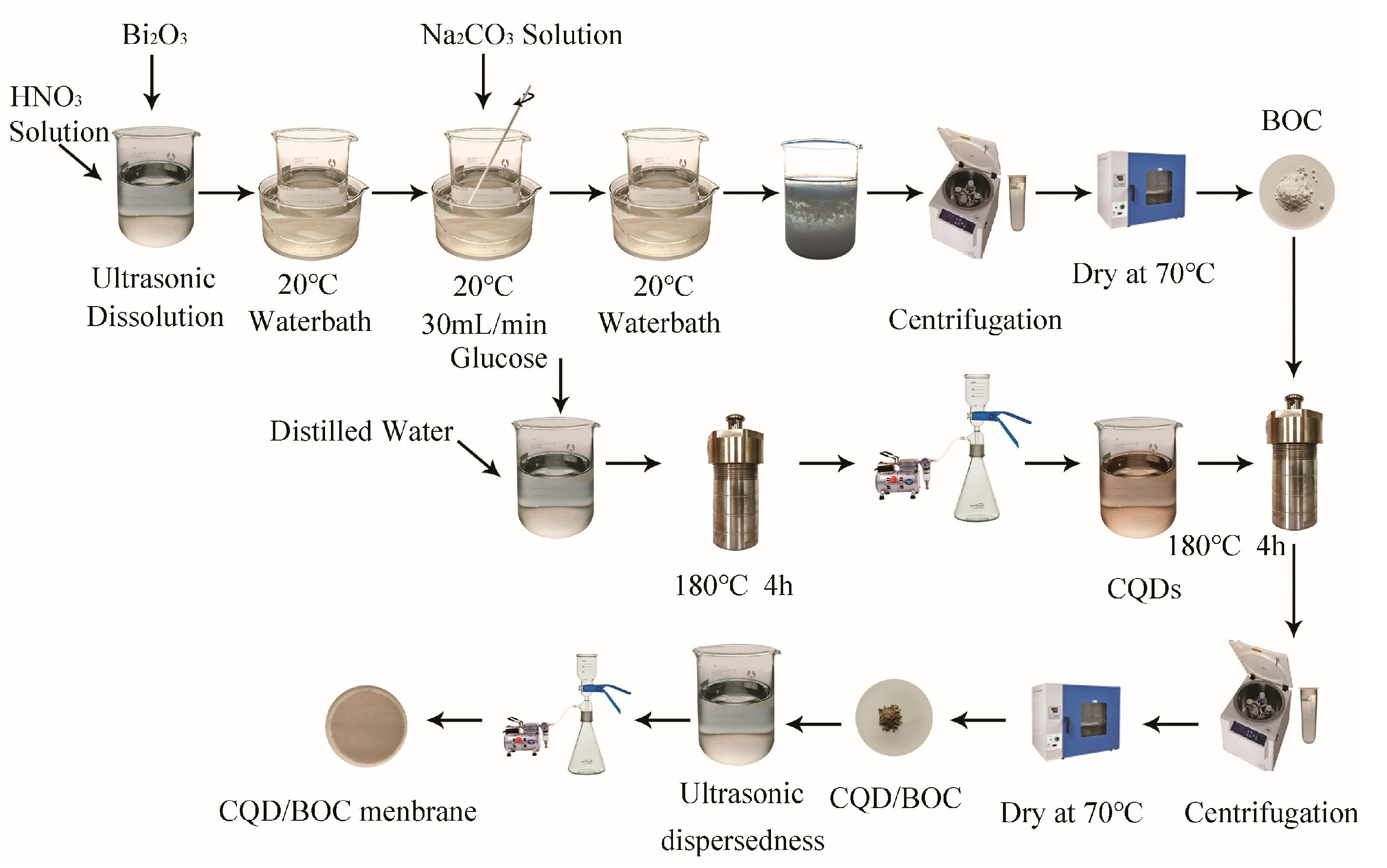 $Bi_2O_3$

$Na_2CO_3$ Solution

$HNO_3$ Solution

BOC

Ultrasonic Dissolution

20°C Waterbath

20°C 30mL/min

20°C Waterbath

Centrifugation

Dry at 70°C

Glucose

Distilled Water

180°C 4h

CQDs

180°C 4h

CQD/BOC menbrane

Ultrasonic dispersedness

CQD/BOC

Dry at 70°C

Centrifugation