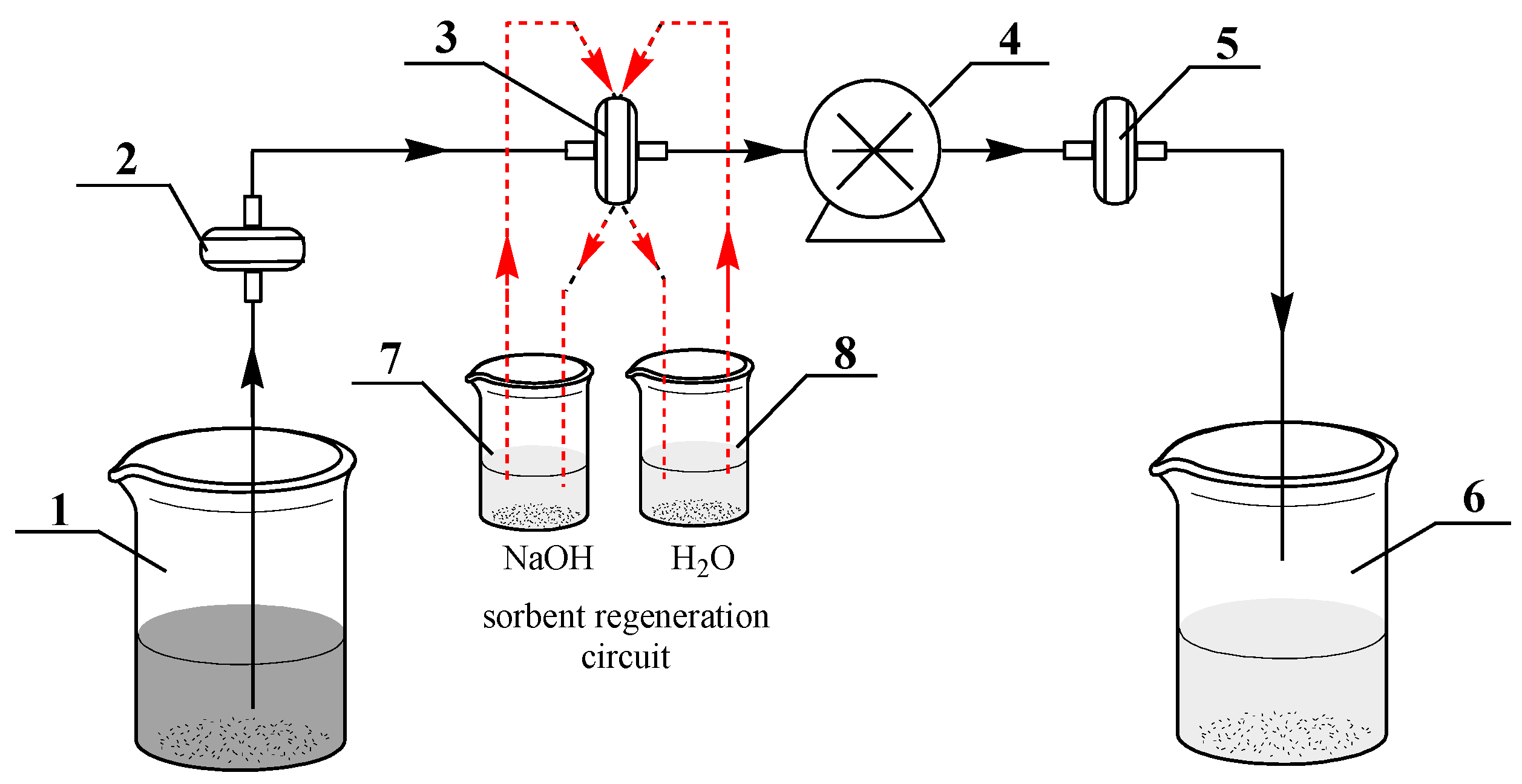 3
4
5
2
7
8
1
6
NaOH
$H_2O$
sorbent regeneration circuit