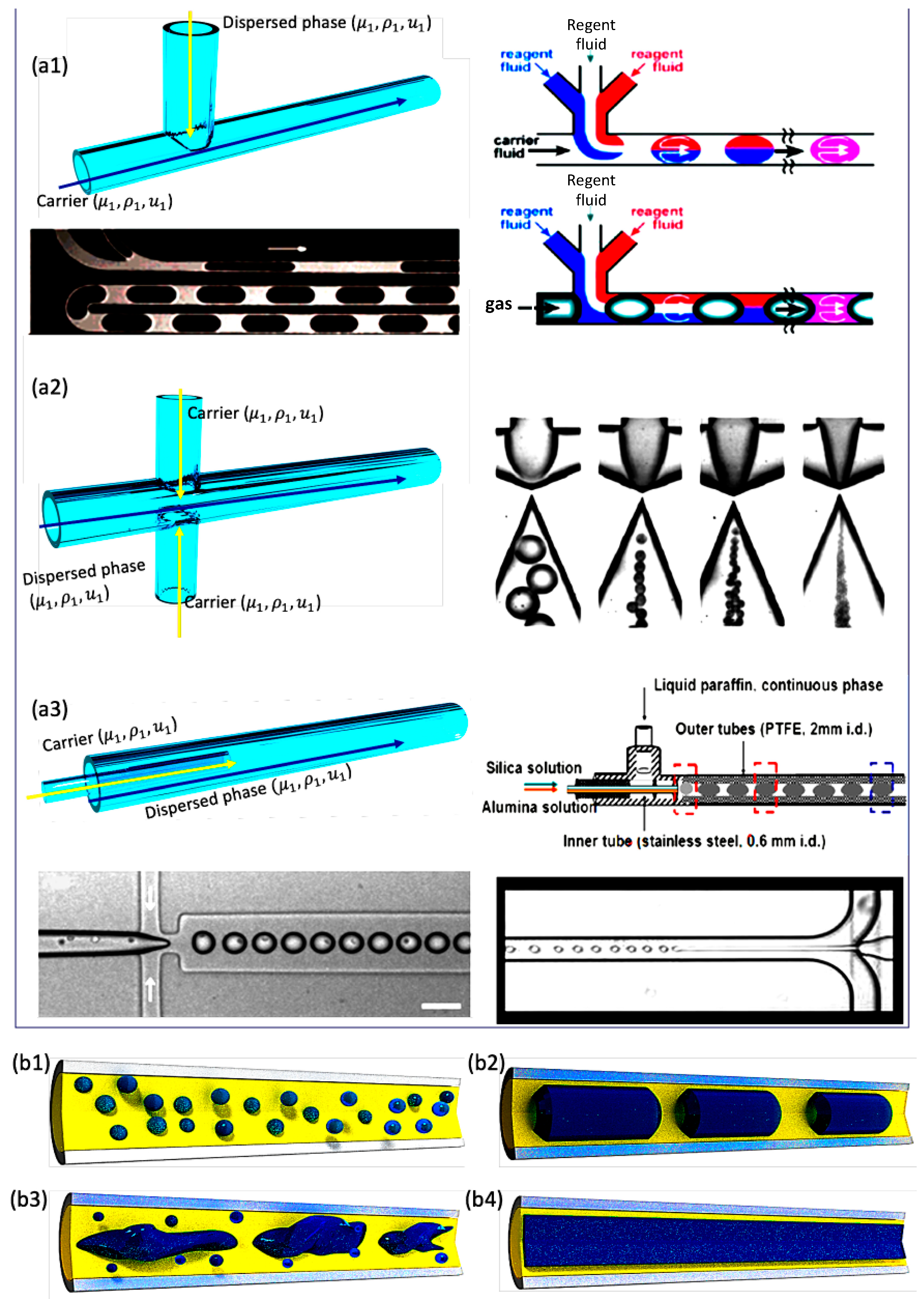 (a1)

Dispersed phase $(\mu_1, \rho_1, u_1)$

Carrier $(\mu_1, \rho_1, u_1)$

Regent fluid

reagent fluid

reagent fluid

carrier fluid

Regent fluid

reagent fluid

reagent fluid

gas

(a2)

Carrier $(\mu_1, \rho_1, u_1)$

Dispersed phase $(\mu_1, \rho_1, u_1)$

Carrier $(\mu_1, \rho_1, u_1)$

(a3)

Carrier $(\mu_1, \rho_1, u_1)$

Dispersed phase $(\mu_1, \rho_1, u_1)$

Liquid paraffin, continuous phase

Outer tubes (PTFE, 2mm i.d.)

Silica solution

Alumina solution

Inner tube (stainless steel, 0.6 mm i.d.)

(b1)

(b2)

(b3)

(b4)