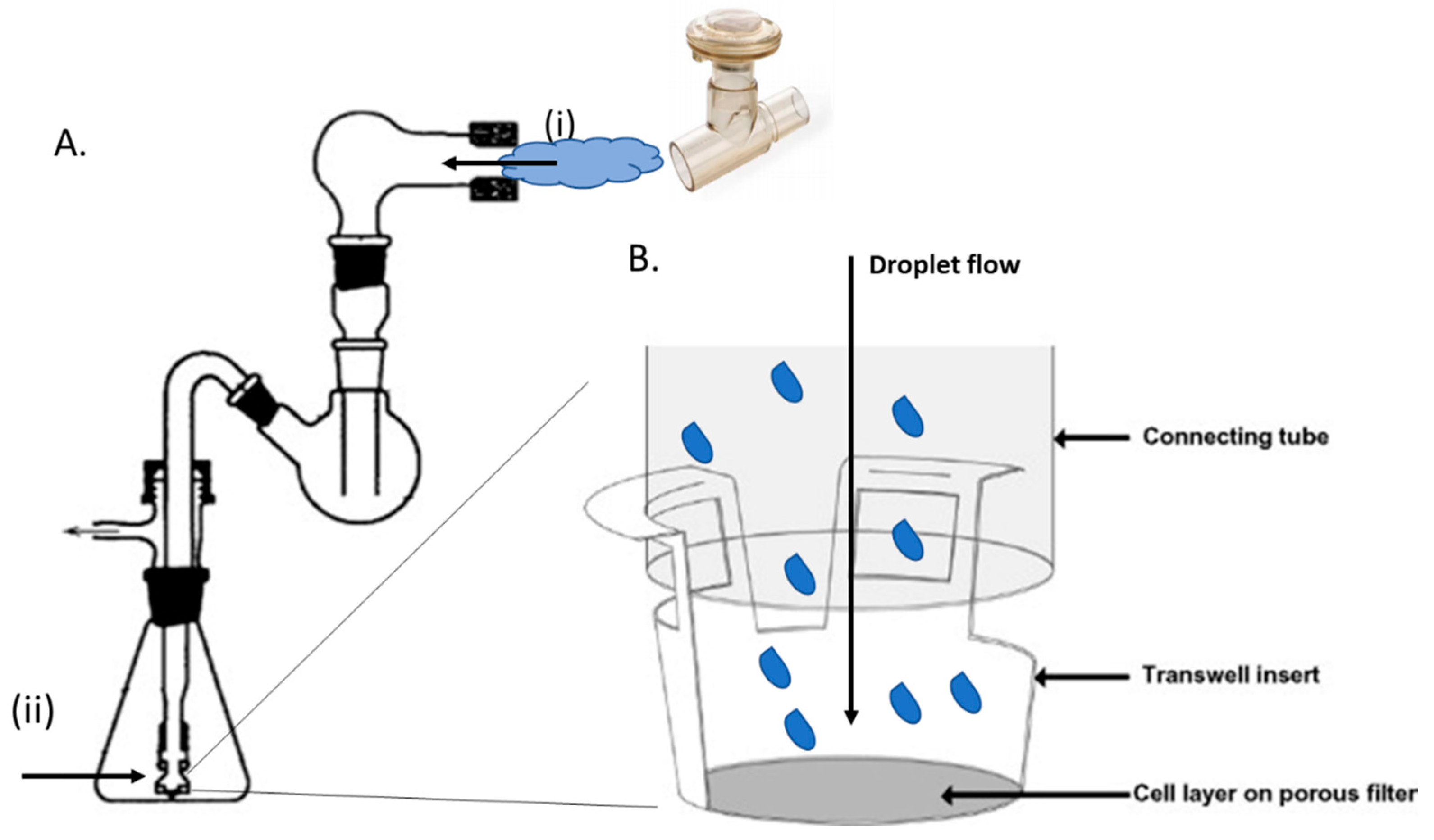 A.

(i)

(ii)

B.

Droplet flow

Connecting tube

Transwell insert

Cell layer on porous filter