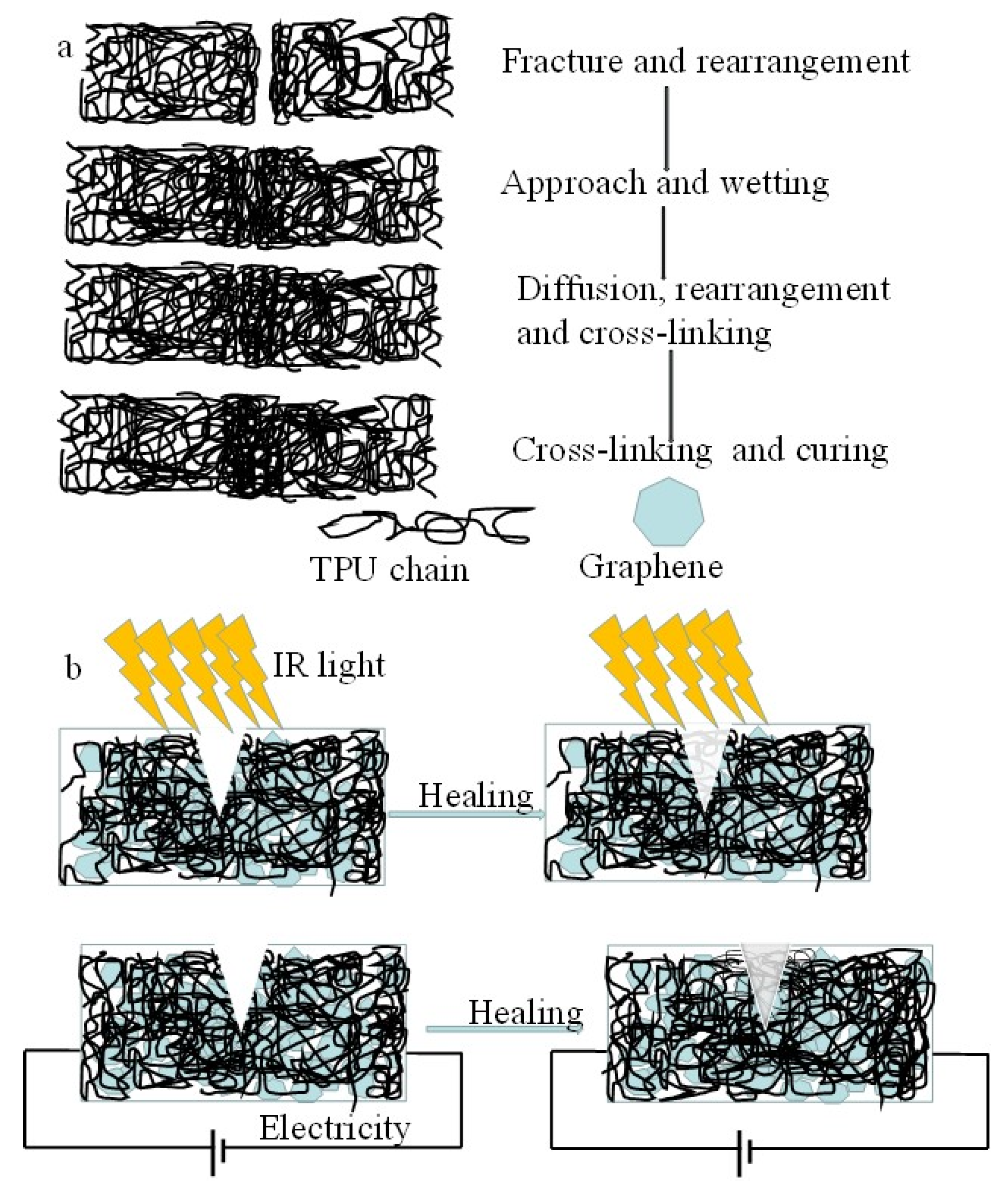 a

Fracture and rearrangement

Approach and wetting

Diffusion, rearrangement and cross-linking

Cross-linking and curing

TPU chain

Graphene

b

IR light

Healing

Healing

Electricity