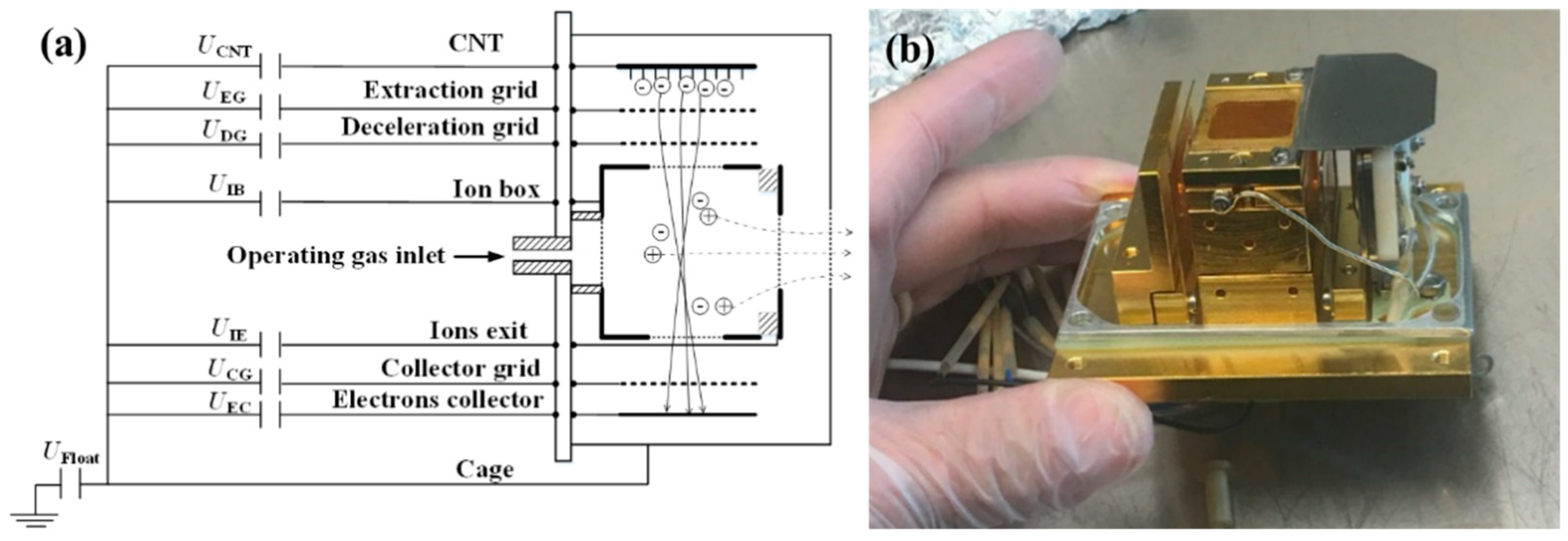 (a)

$U_{CNT}$ CNT

$U_{EG}$ Extraction grid

$U_{DG}$ Deceleration grid

$U_{IB}$ Ion box

Operating gas inlet

$U_{IE}$ Ions exit

$U_{CG}$ Collector grid

$U_{EC}$ Electrons collector

$U_{Float}$

Cage

(b)