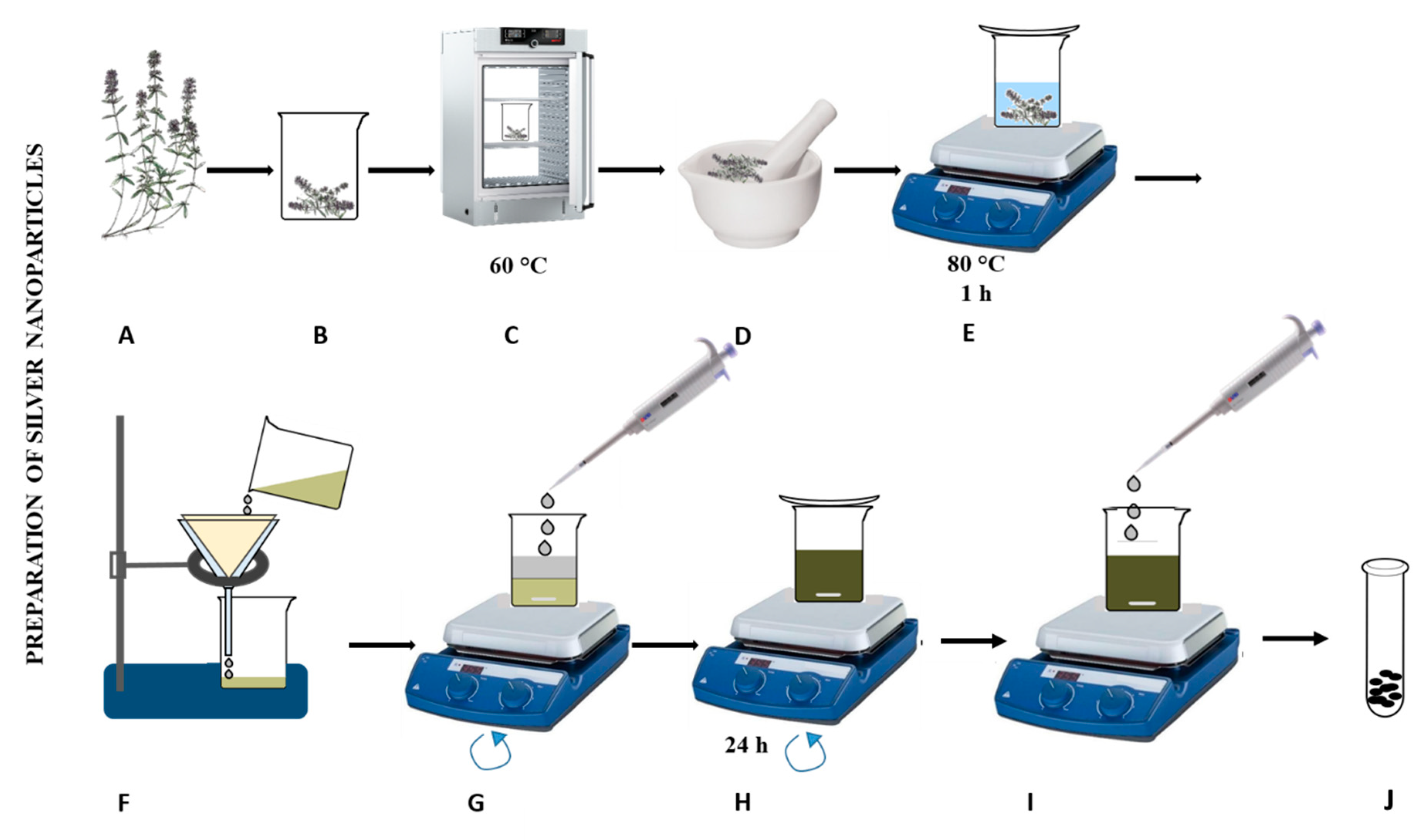 PREPARATION OF SILVER NANOPARTICLES

60 °C

80 °C
1 h

A B C D E

24 h

F G H I J