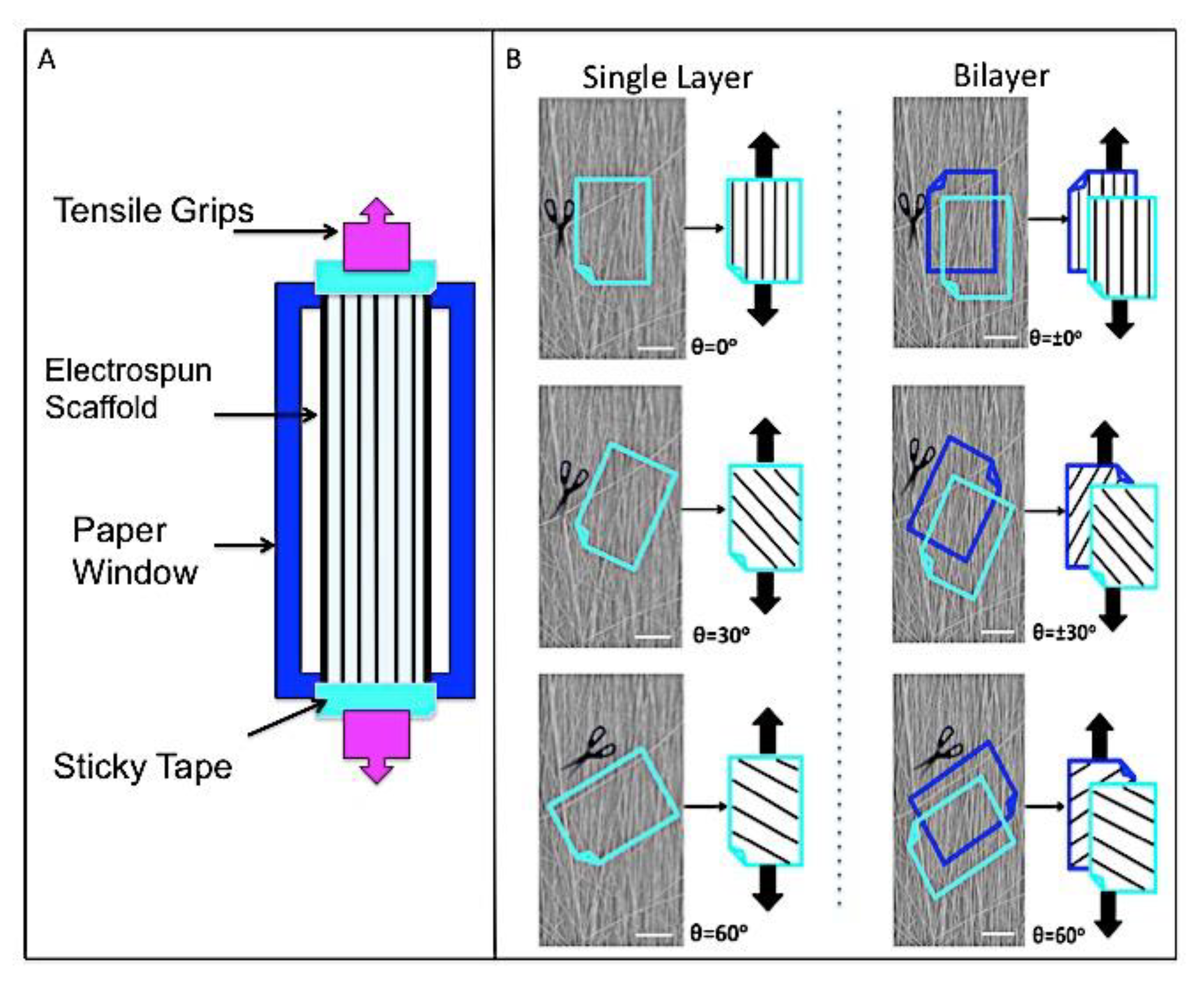 A

Tensile Grips

Electrospun Scaffold

Paper Window

Sticky Tape

B

Single Layer

θ=0°

θ=30°

θ=60°

Bilayer

θ=±0°

θ=±30°

θ=60°