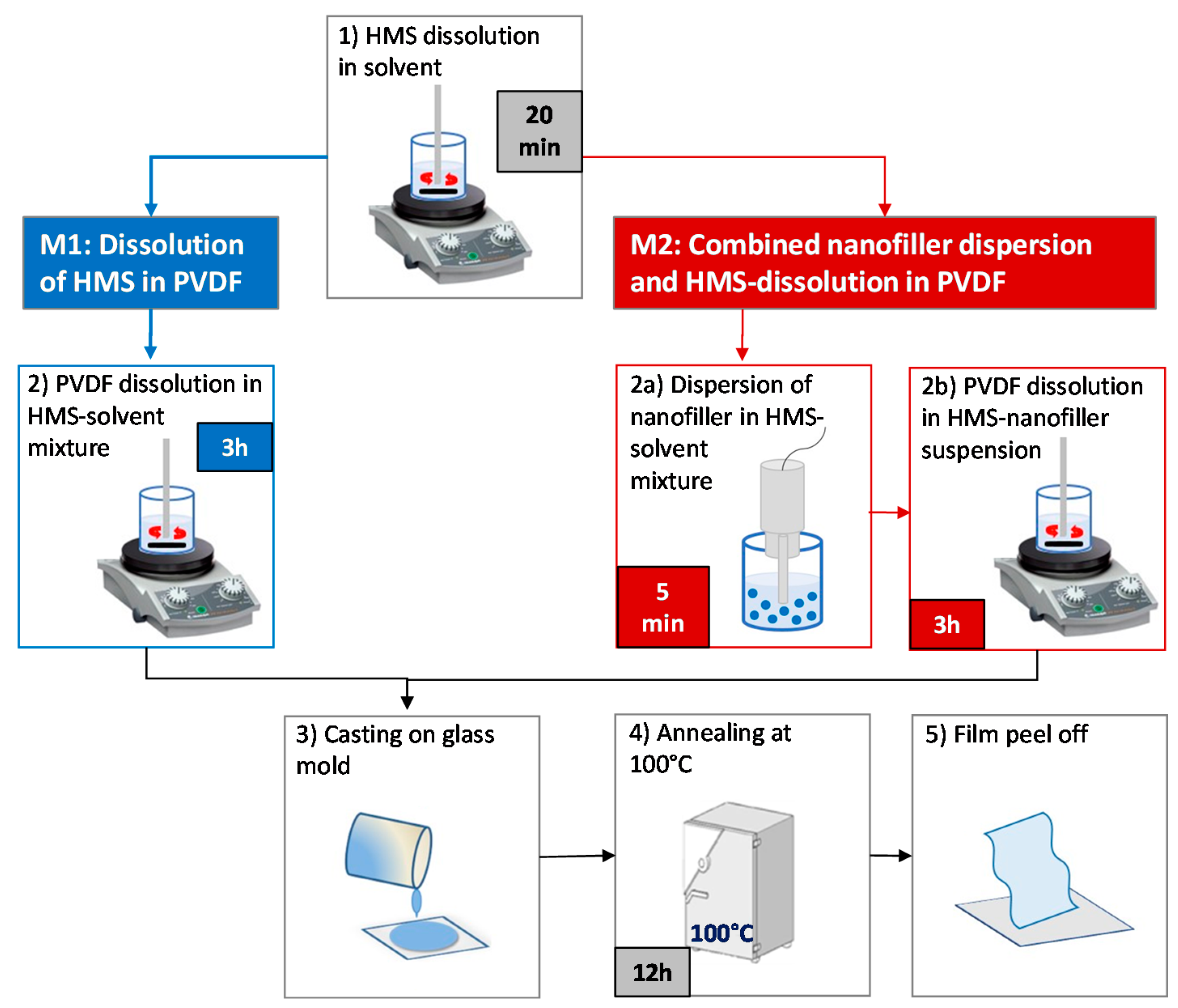 1) HMS dissolution in solvent

20 min

M1: Dissolution of HMS in PVDF

M2: Combined nanofiller dispersion and HMS-dissolution in PVDF

2) PVDF dissolution in HMS-solvent mixture

3h

2a) Dispersion of nanofiller in HMS-solvent mixture

5 min

2b) PVDF dissolution in HMS-nanofiller suspension

3h

3) Casting on glass mold

4) Annealing at 100°C

100°C

12h

5) Film peel off