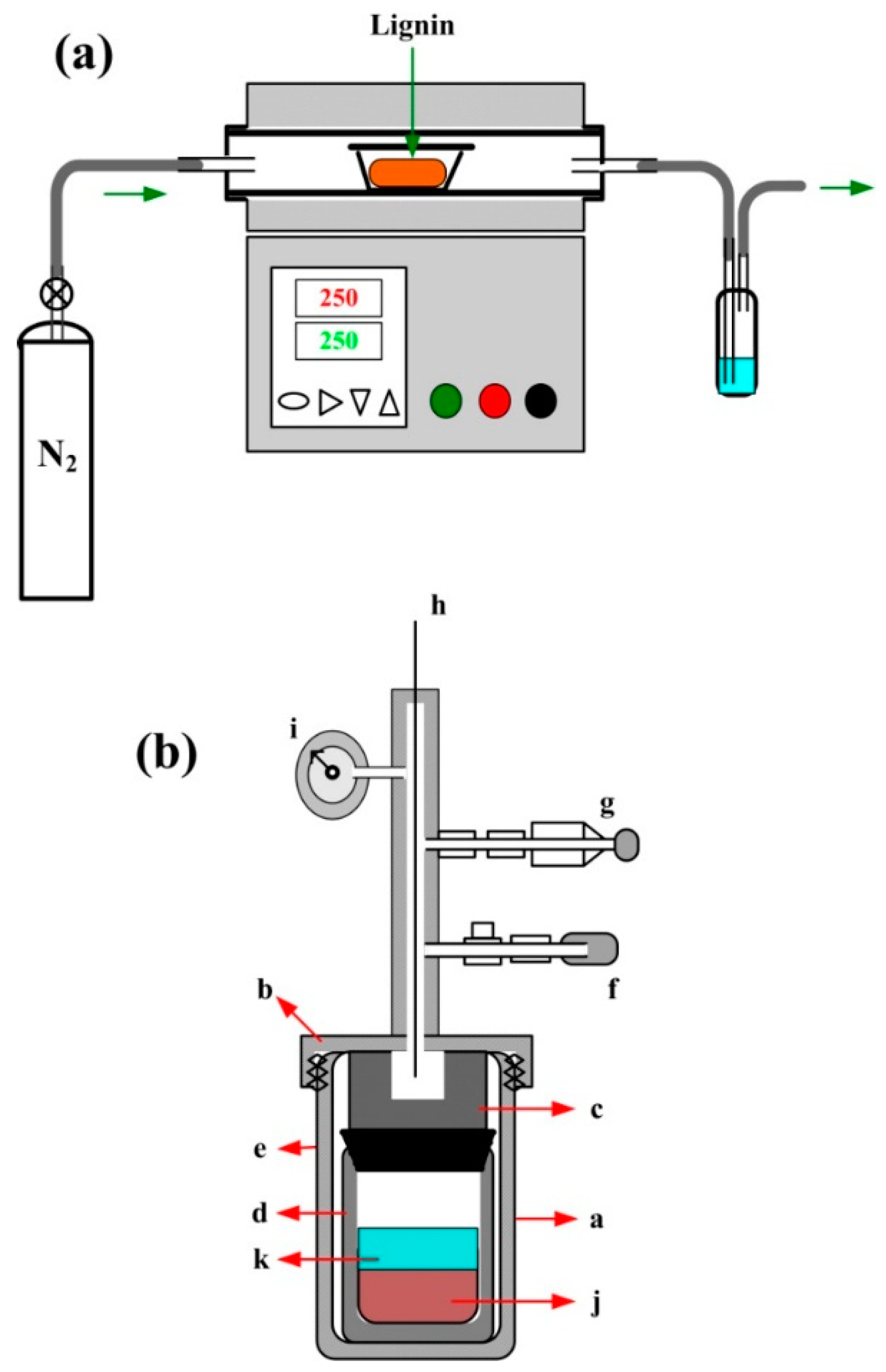 (a)

Lignin

250

250

$N_2$

(b)

h

i

g

f

b

c

e

d

a

k

j