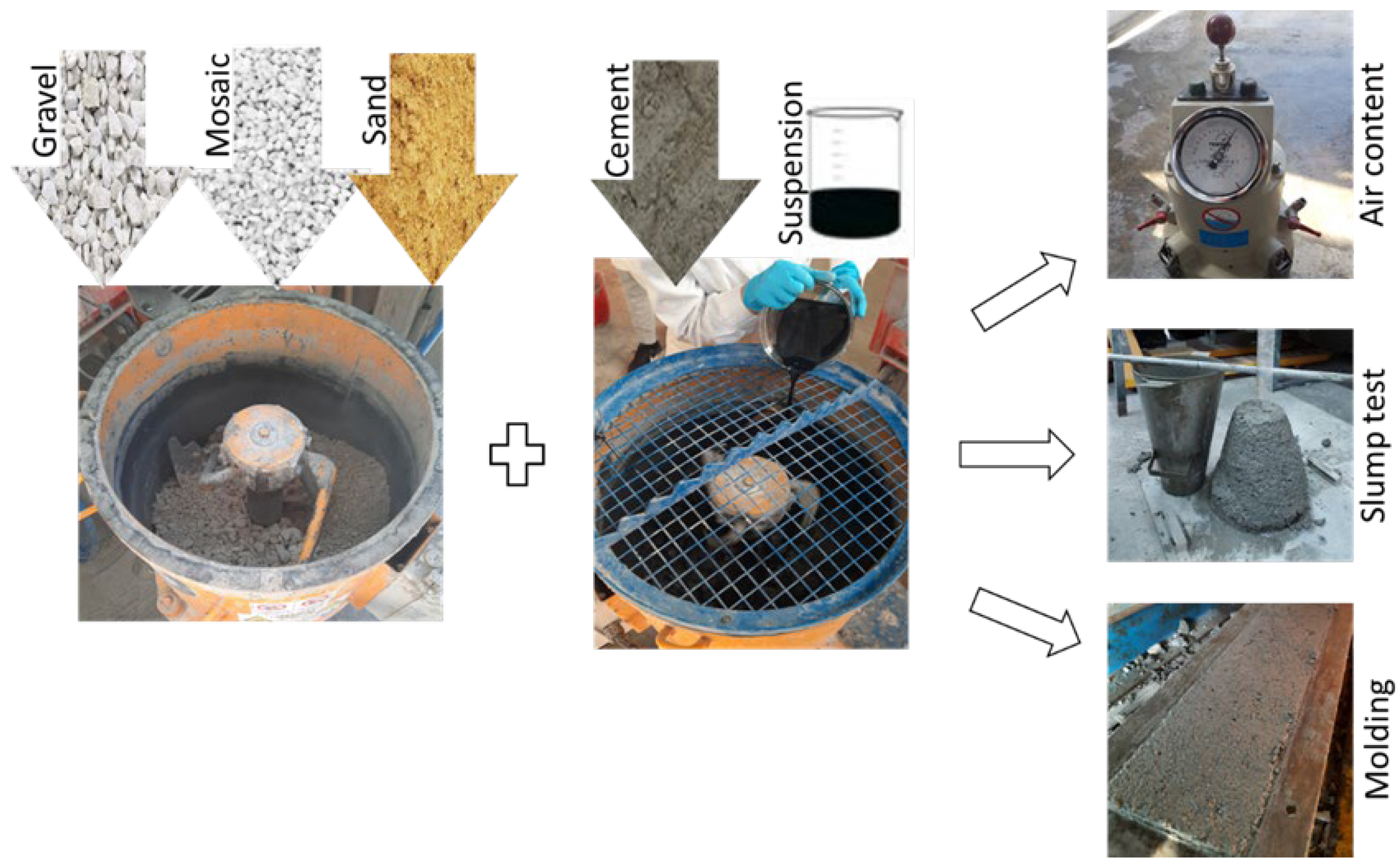 Gravel
Mosaic
Sand
Cement
Suspension
Air content
Slump test
Molding