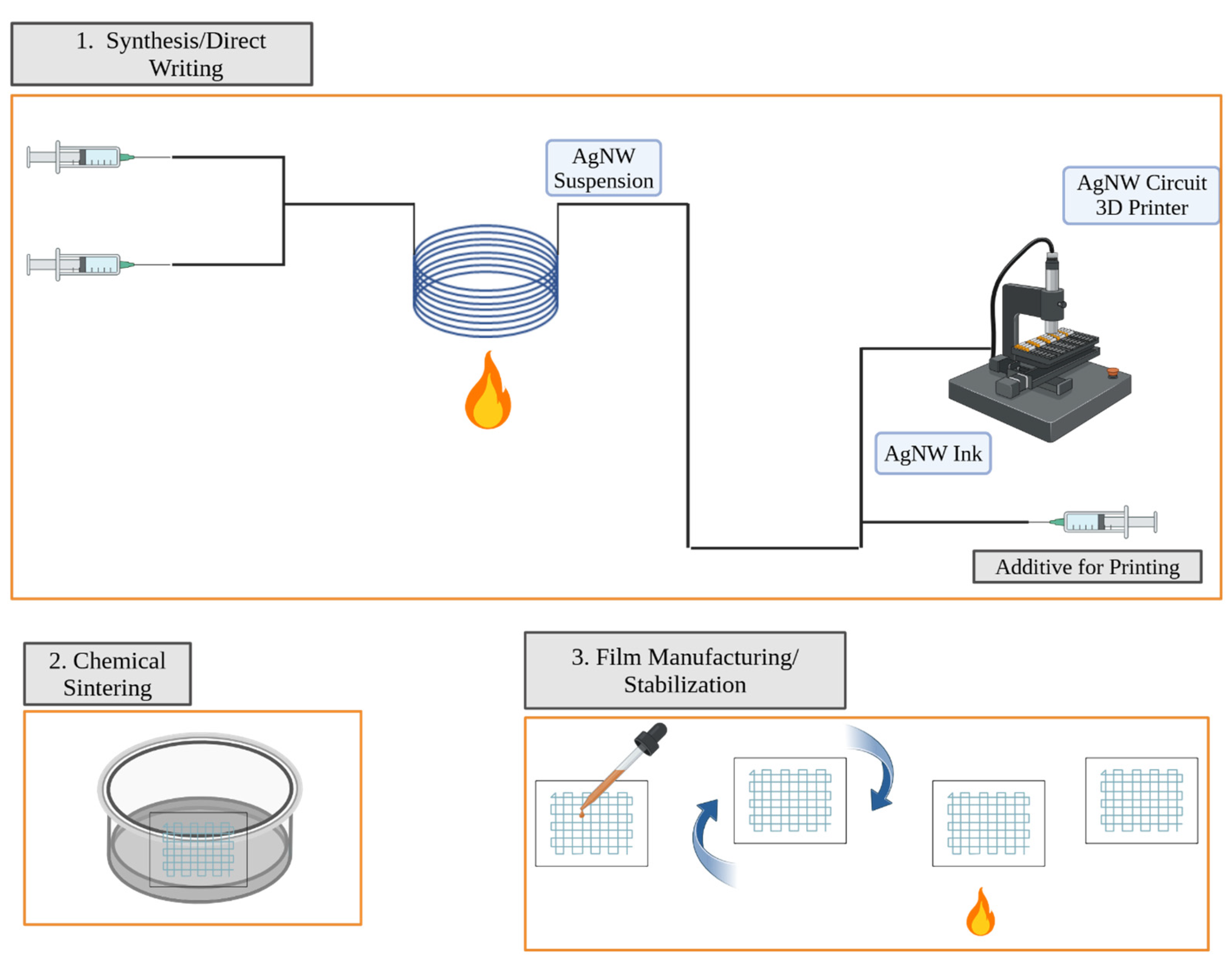 1. Synthesis/Direct Writing

AgNW Suspension

AgNW Circuit 3D Printer

AgNW Ink

Additive for Printing

2. Chemical Sintering

3. Film Manufacturing/ Stabilization