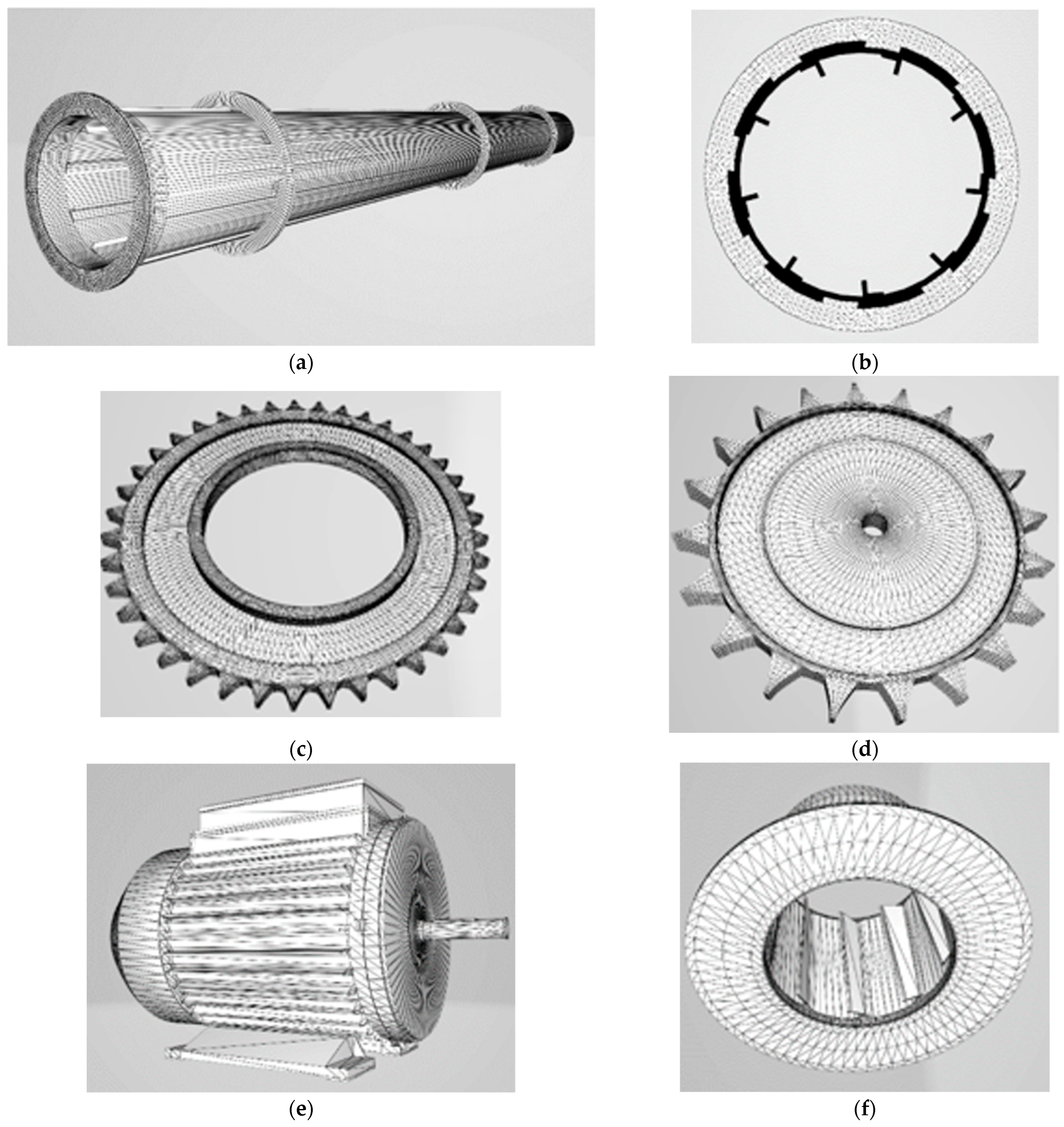 (a)

(b)

(c)

(d)

(e)

(f)