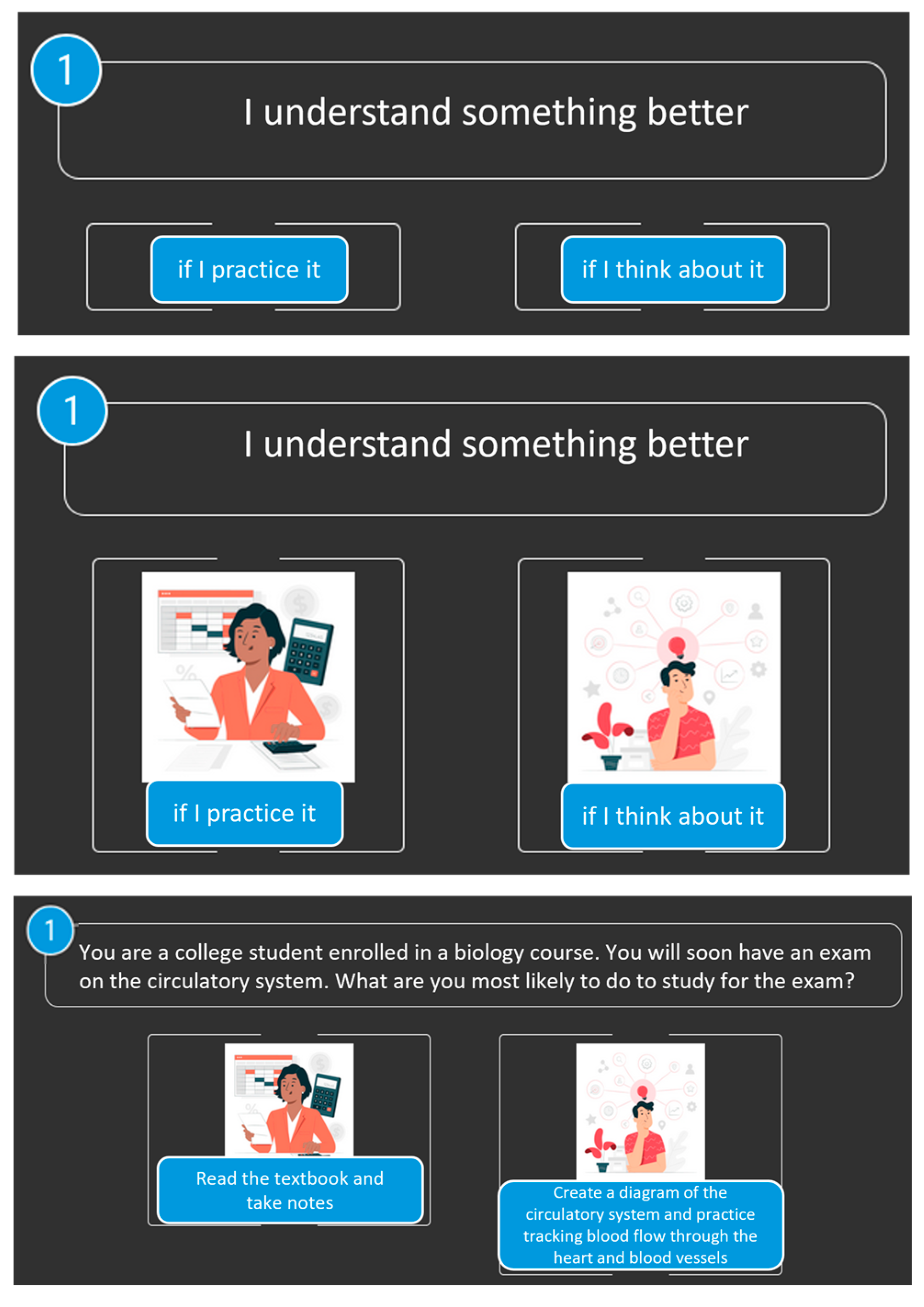 1

I understand something better

if I practice it

if I think about it

1

I understand something better

if I practice it

if I think about it

1

You are a college student enrolled in a biology course. You will soon have an exam on the circulatory system. What are you most likely to do to study for the exam?

Read the textbook and take notes

Create a diagram of the circulatory system and practice tracking blood flow through the heart and blood vessels