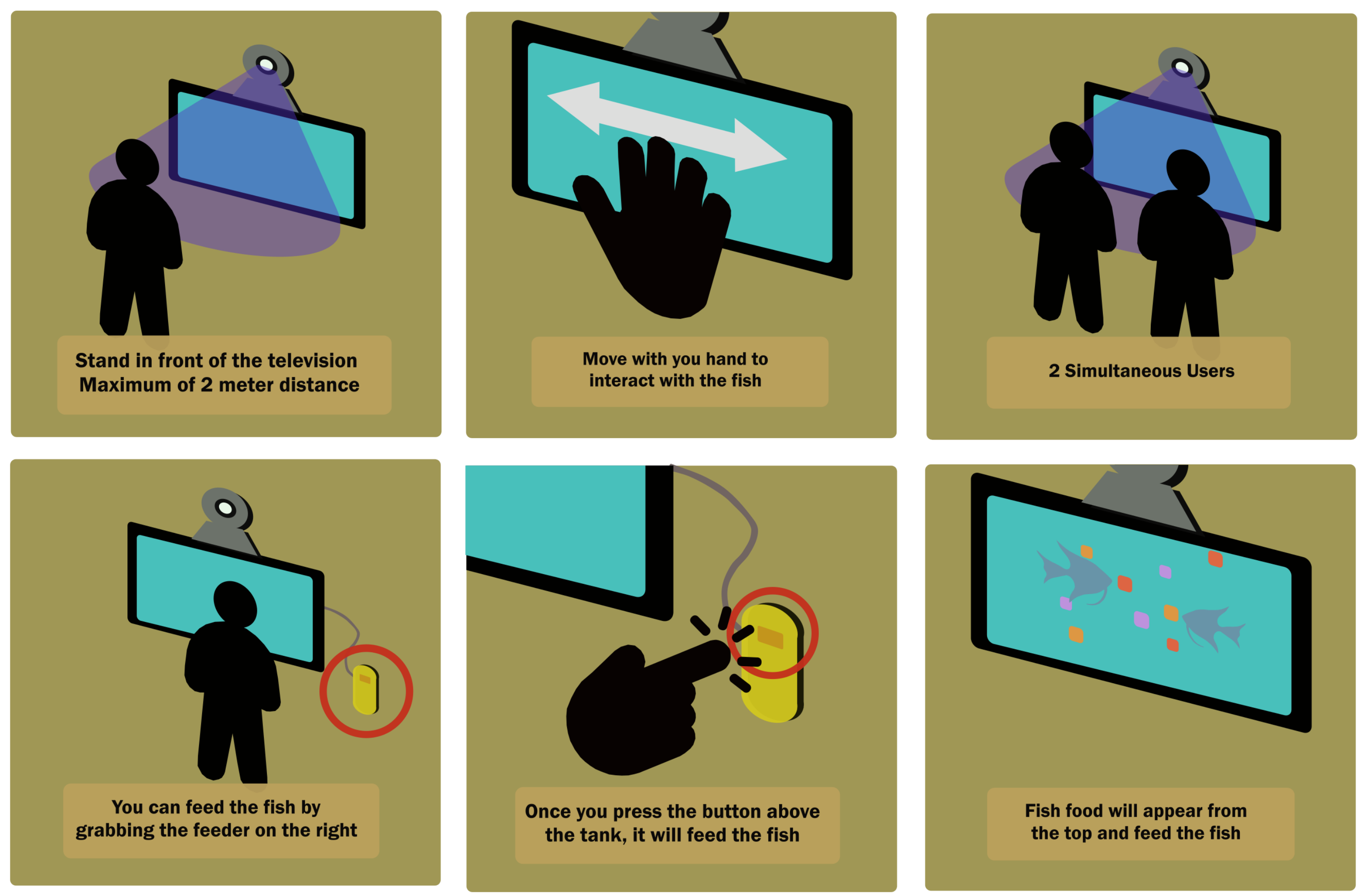 Stand in front of the television
Maximum of 2 meter distance

Move with you hand to
interact with the fish

2 Simultaneous Users

You can feed the fish by
grabbing the feeder on the right

Once you press the button above
the tank, it will feed the fish

Fish food will appear from
the top and feed the fish