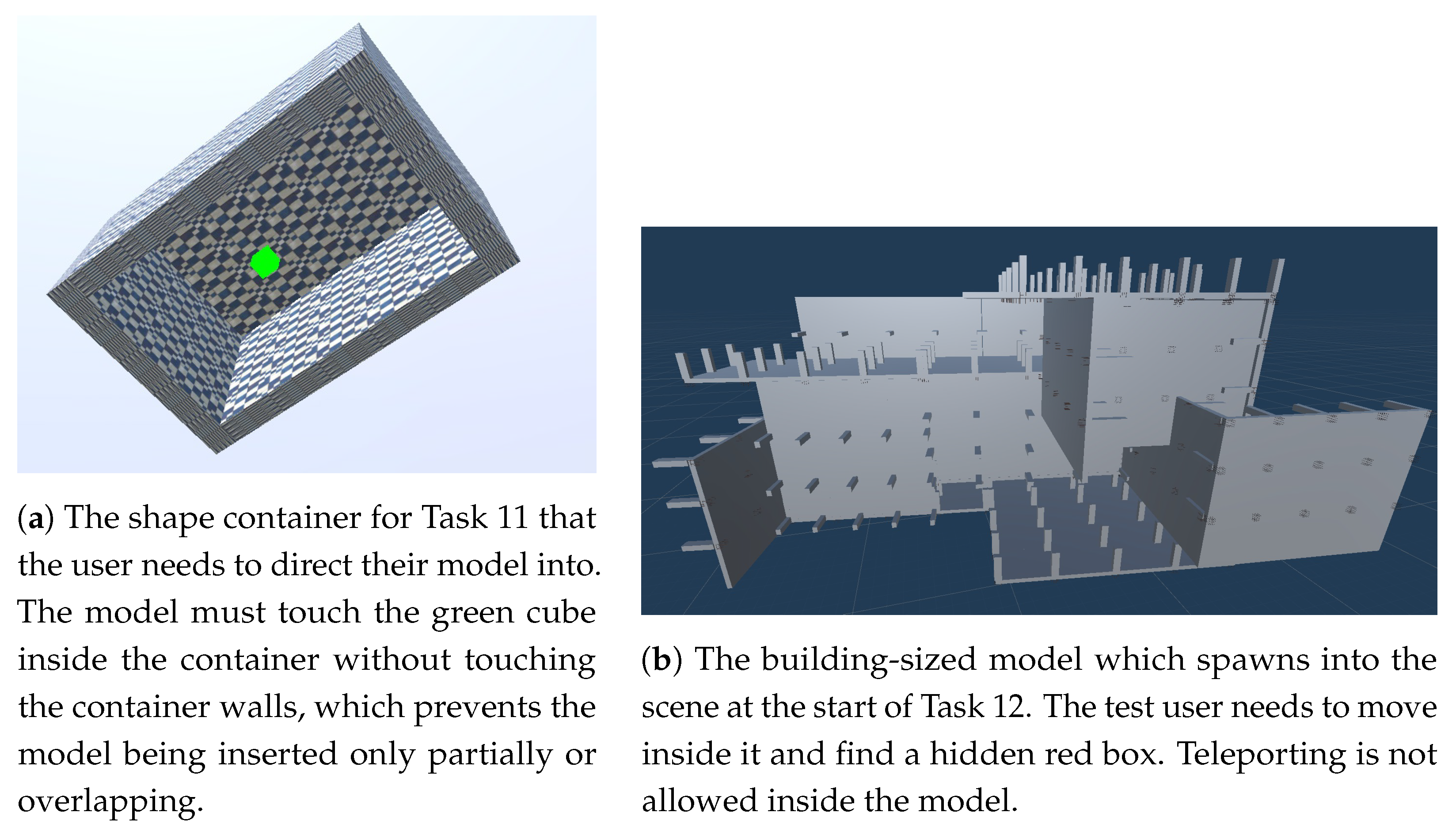 (a) The shape container for Task 11 that the user needs to direct their model into. The model must touch the green cube inside the container without touching the container walls, which prevents the model being inserted only partially or overlapping.

(b) The building-sized model which spawns into the scene at the start of Task 12. The test user needs to move inside it and find a hidden red box. Teleporting is not allowed inside the model.