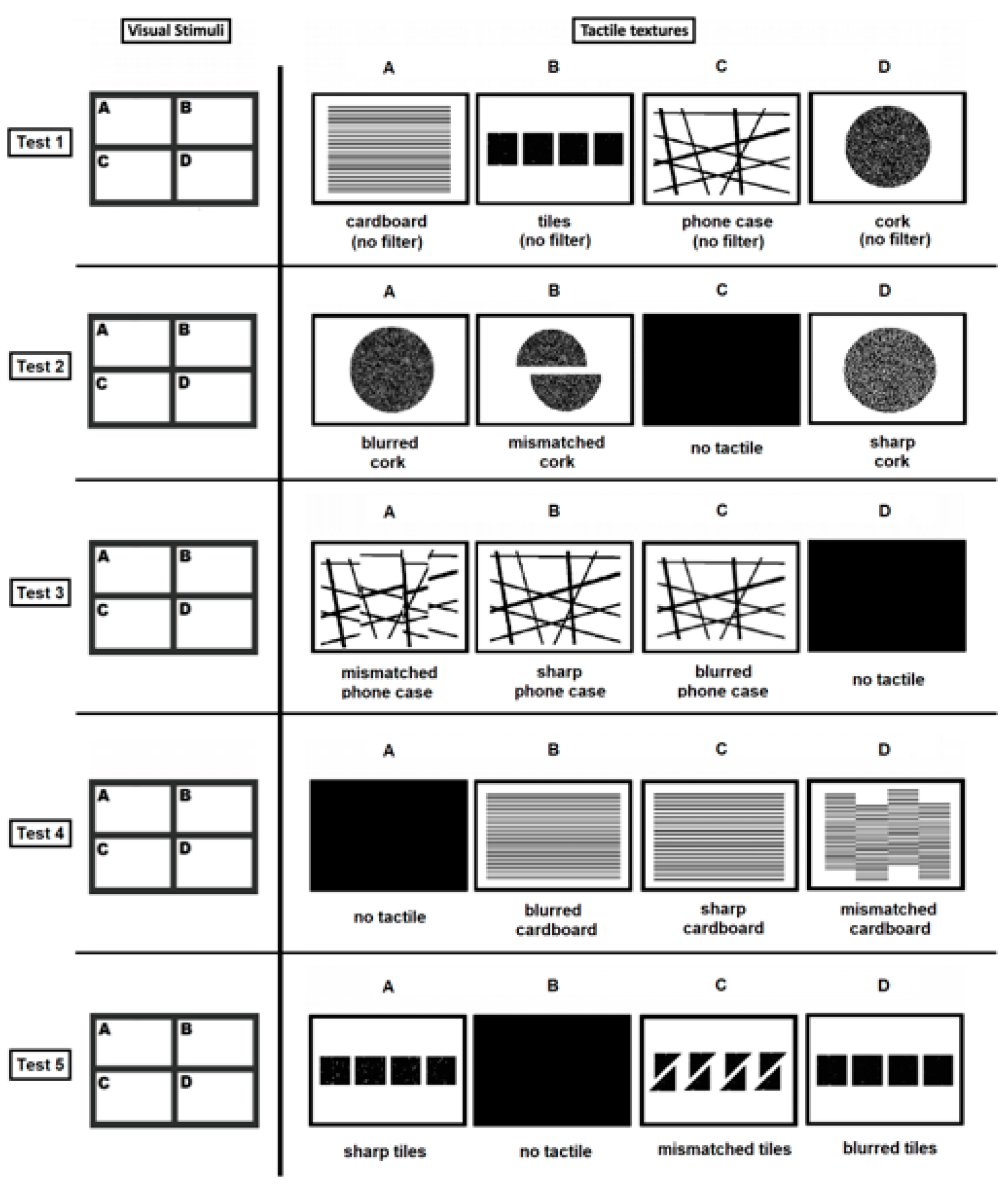 Visual Stimuli

Tactile textures

Test 1

A B
C D

A B C D

cardboard (no filter)

tiles (no filter)

phone case (no filter)

cork (no filter)

Test 2

A B
C D

A B C D

blurred cork

mismatched cork

no tactile

sharp cork

Test 3

A B
C D

A B C D

mismatched phone case

sharp phone case

blurred phone case

no tactile

Test 4

A B
C D

A B C D

no tactile

blurred cardboard

sharp cardboard

mismatched cardboard

Test 5

A B
C D

A B C D

sharp tiles

no tactile

mismatched tiles

blurred tiles