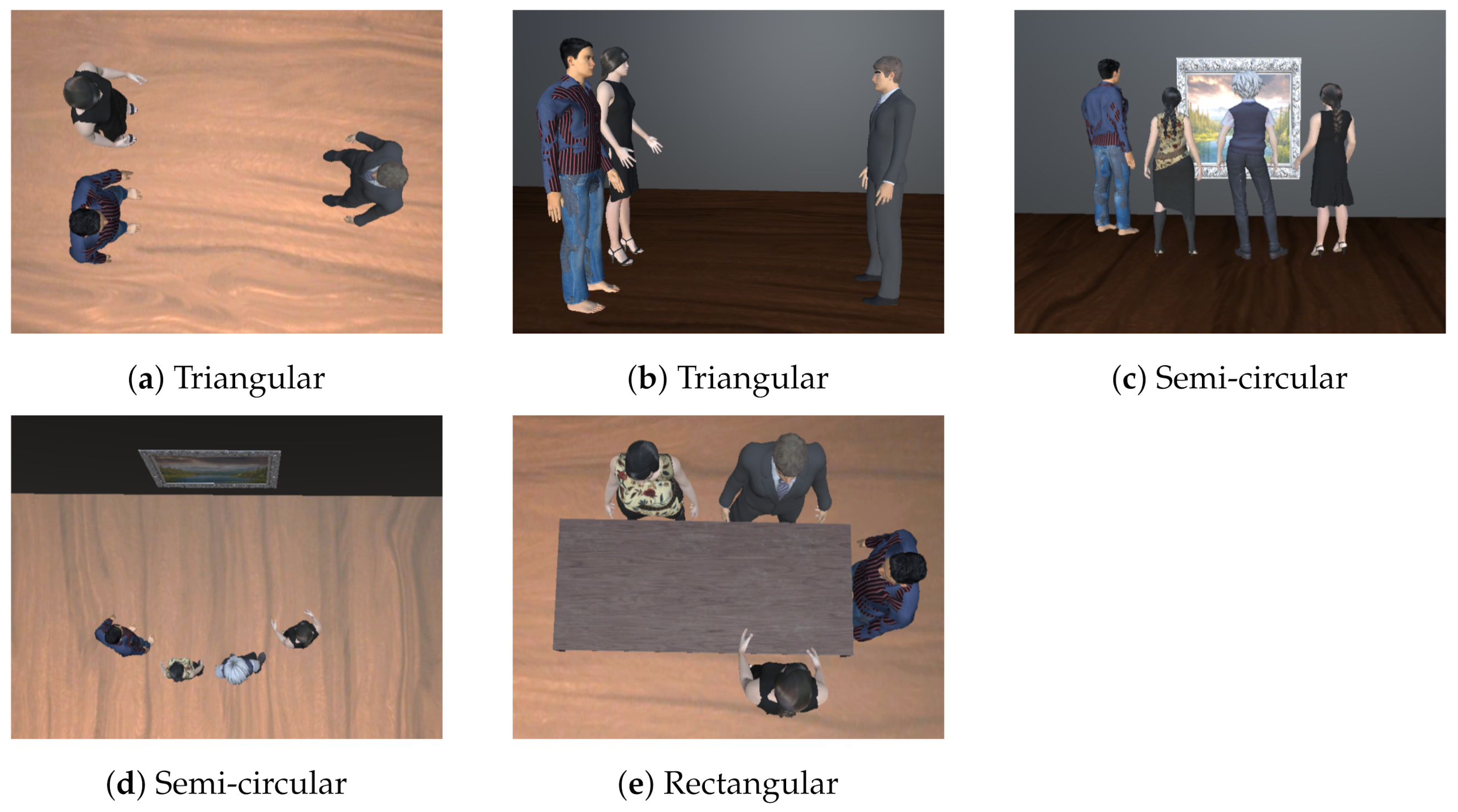 (a) Triangular

(b) Triangular

(c) Semi-circular

(d) Semi-circular

(e) Rectangular