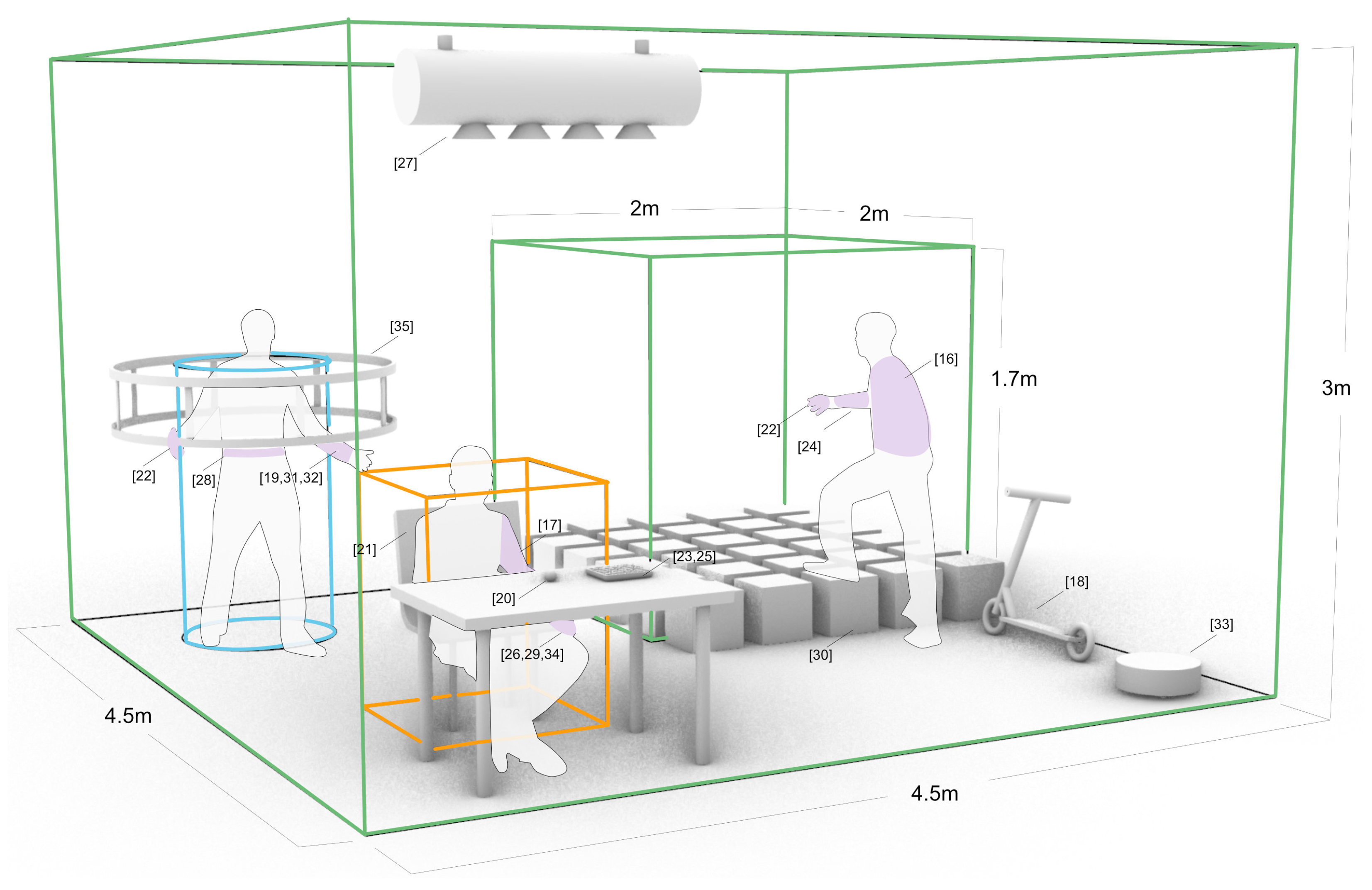 [27]
2m
2m
[35]
[16]
1.7m
3m
[22]
[24]
[22]
[28]
[19,31,32]
[17]
[21]
[23,25]
[20]
[18]
[33]
[26,29,34]
[30]
4.5m
4.5m