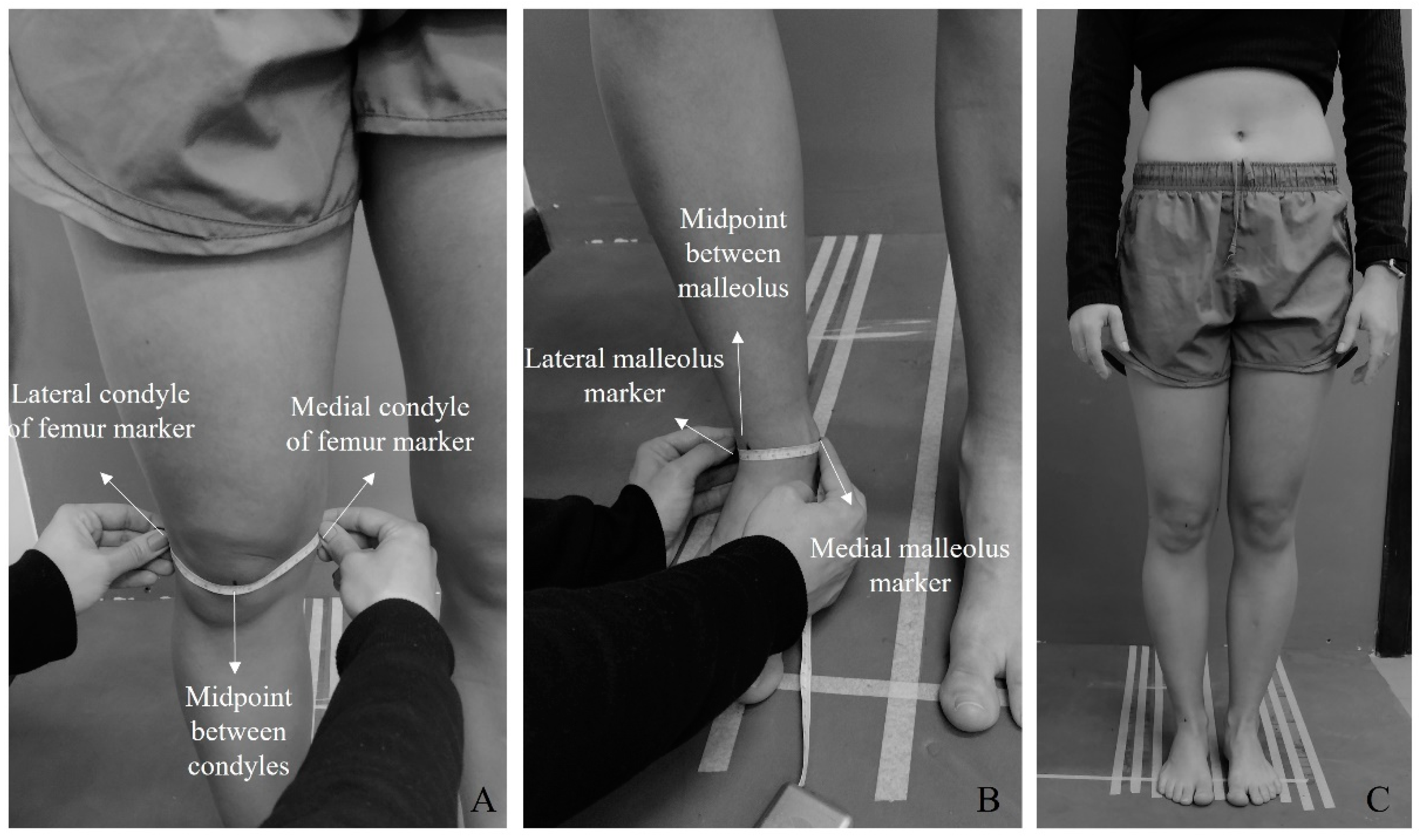 Lateral condyle of femur marker

Medial condyle of femur marker

Midpoint between condyles

A

Midpoint between malleolus

Lateral malleolus marker

Medial malleolus marker

B

C