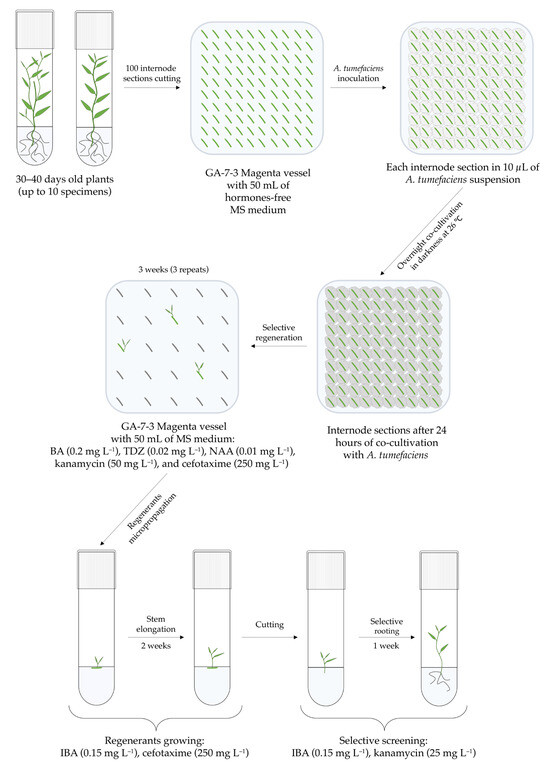 100 internode sections cutting

A. tumefaciens inoculation

30–40 days old plants (up to 10 specimens)

GA-7-3 Magenta vessel with 50 mL of hormones-free MS medium

Each internode section in 10 $\mu$L of A. tumefaciens suspension

Overnight co-cultivation in darkness at 26 °C

3 weeks (3 repeats)

Selective regeneration

GA-7-3 Magenta vessel with 50 mL of MS medium: BA (0.2 mg L$^{-1}$), TDZ (0.02 mg L$^{-1}$), NAA (0.01 mg L$^{-1}$), kanamycin (50 mg L$^{-1}$), and cefotaxime (250 mg L$^{-1}$)

Internode sections after 24 hours of co-cultivation with A. tumefaciens

Regenerants micropropagation

Stem elongation

2 weeks

Cutting

Selective rooting

1 week

Regenerants growing: IBA (0.15 mg L$^{-1}$), cefotaxime (250 mg L$^{-1}$)

Selective screening: IBA (0.15 mg L$^{-1}$), kanamycin (25 mg L$^{-1}$)