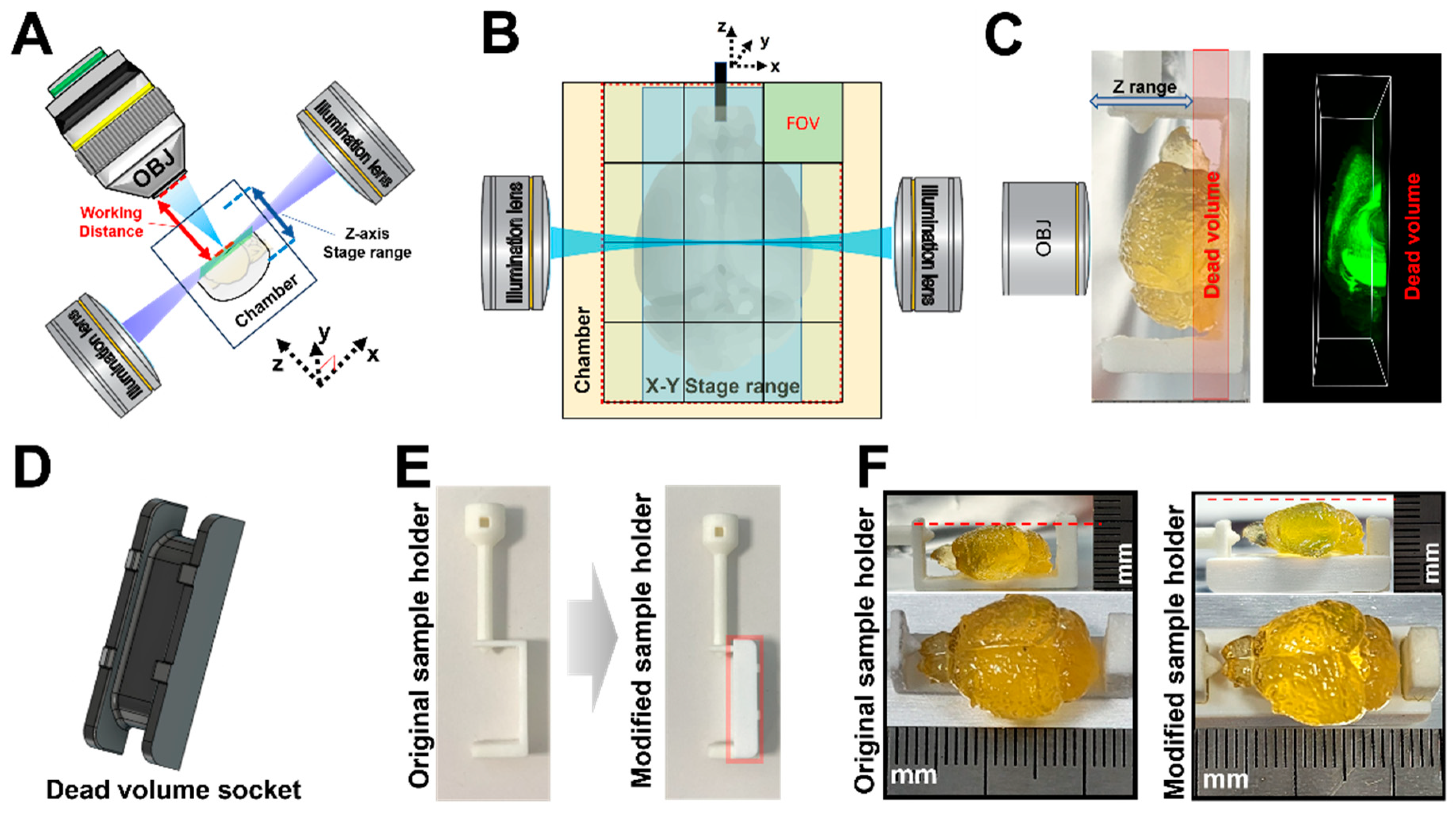 A

OBJ

Illumination lens

Working Distance

Z-axis Stage range

Chamber

Illumination lens

z y x

B

z y x

FOV

Illumination lens

Illumination lens

Chamber

X-Y Stage range

C

Z range

OBJ

Dead volume

Dead volume

D

Dead volume socket

E

Original sample holder

Modified sample holder

F

Original sample holder

mm

mm

Modified sample holder

mm

mm