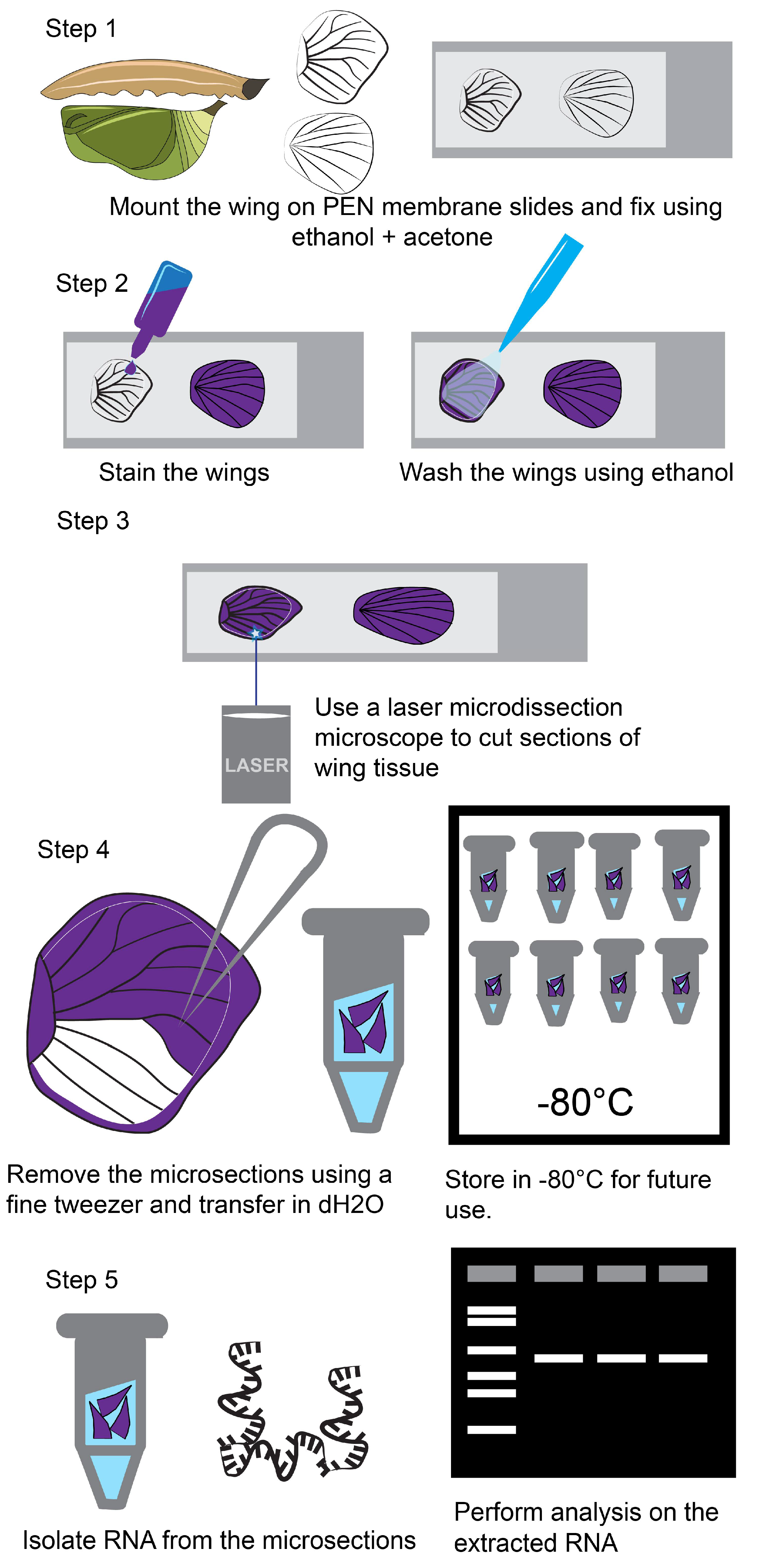 Step 1

Mount the wing on PEN membrane slides and fix using ethanol + acetone

Step 2

Stain the wings

Wash the wings using ethanol

Step 3

LASER

Use a laser microdissection microscope to cut sections of wing tissue

Step 4

-80°C

Remove the microsections using a fine tweezer and transfer in dH2O

Store in -80°C for future use.

Step 5

Isolate RNA from the microsections

Perform analysis on the extracted RNA