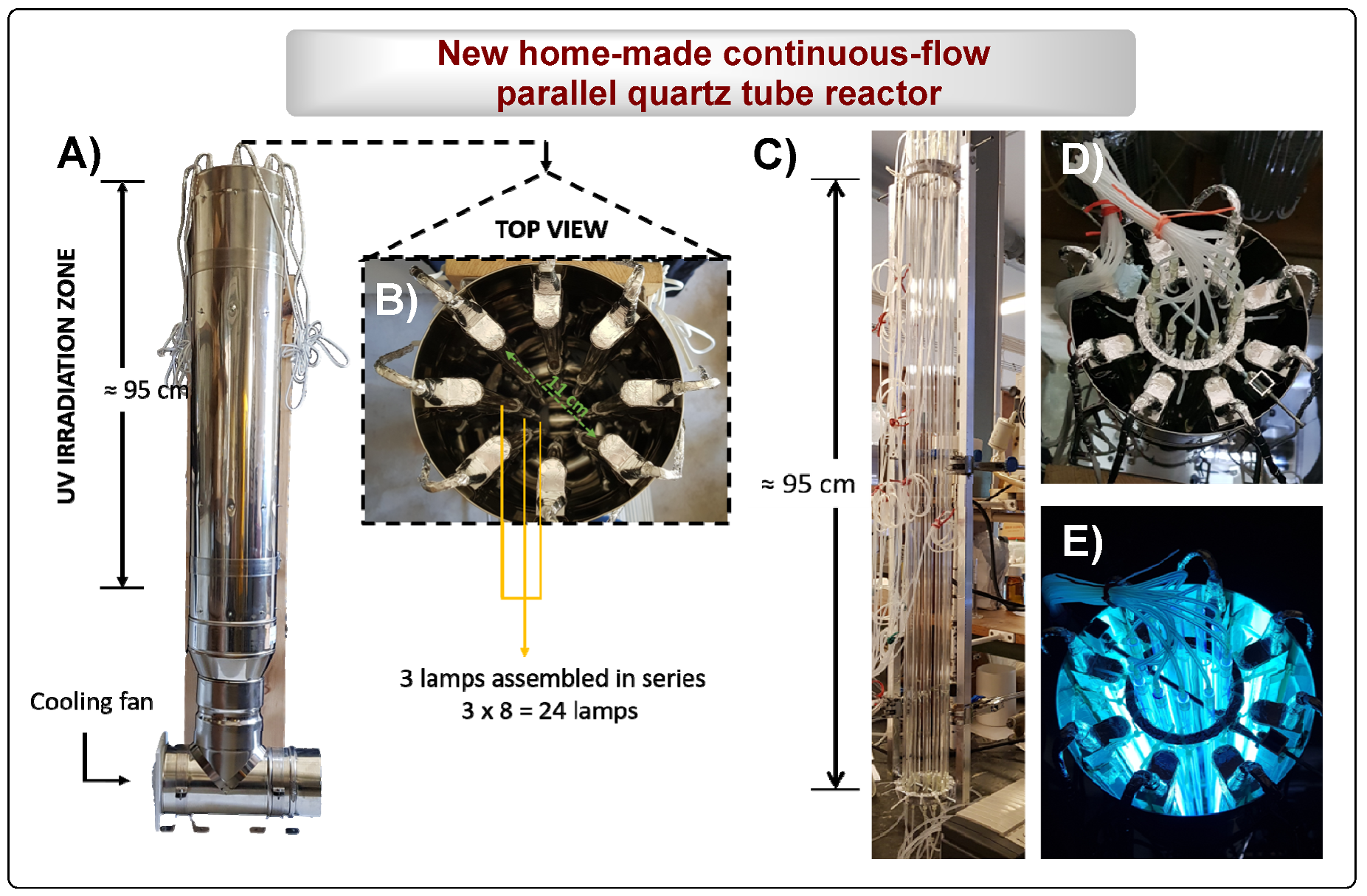 New home-made continuous-flow parallel quartz tube reactor

A)

UV IRRADIATION ZONE

≈ 95 cm

Cooling fan

TOP VIEW

B)

11 cm

3 lamps assembled in series
3 x 8 = 24 lamps

C)

≈ 95 cm

D)

E)