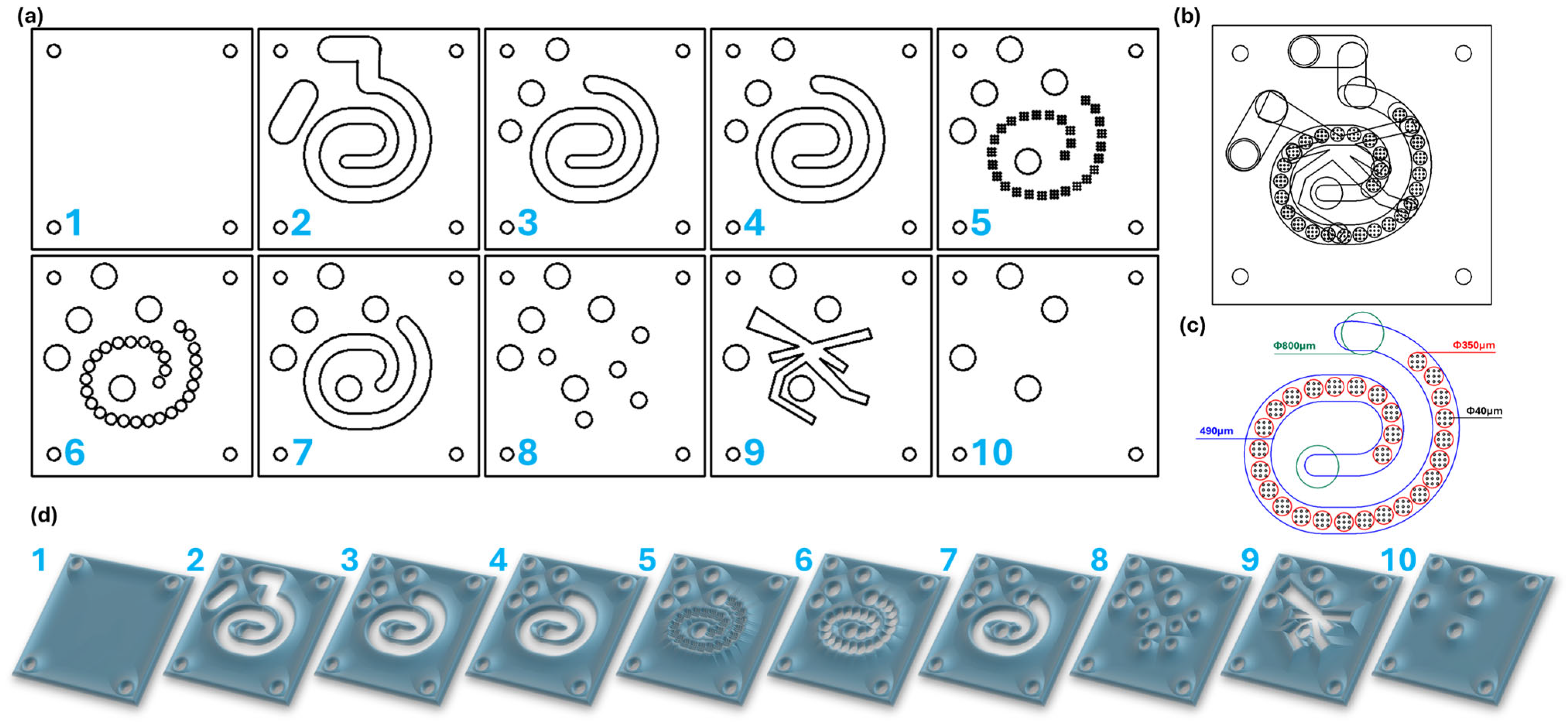 (a)

1 2 3 4 5

6 7 8 9 10

(b)

(c)

Φ800μm

Φ350μm

Φ40μm

490μm

(d)

1 2 3 4 5 6 7 8 9 10