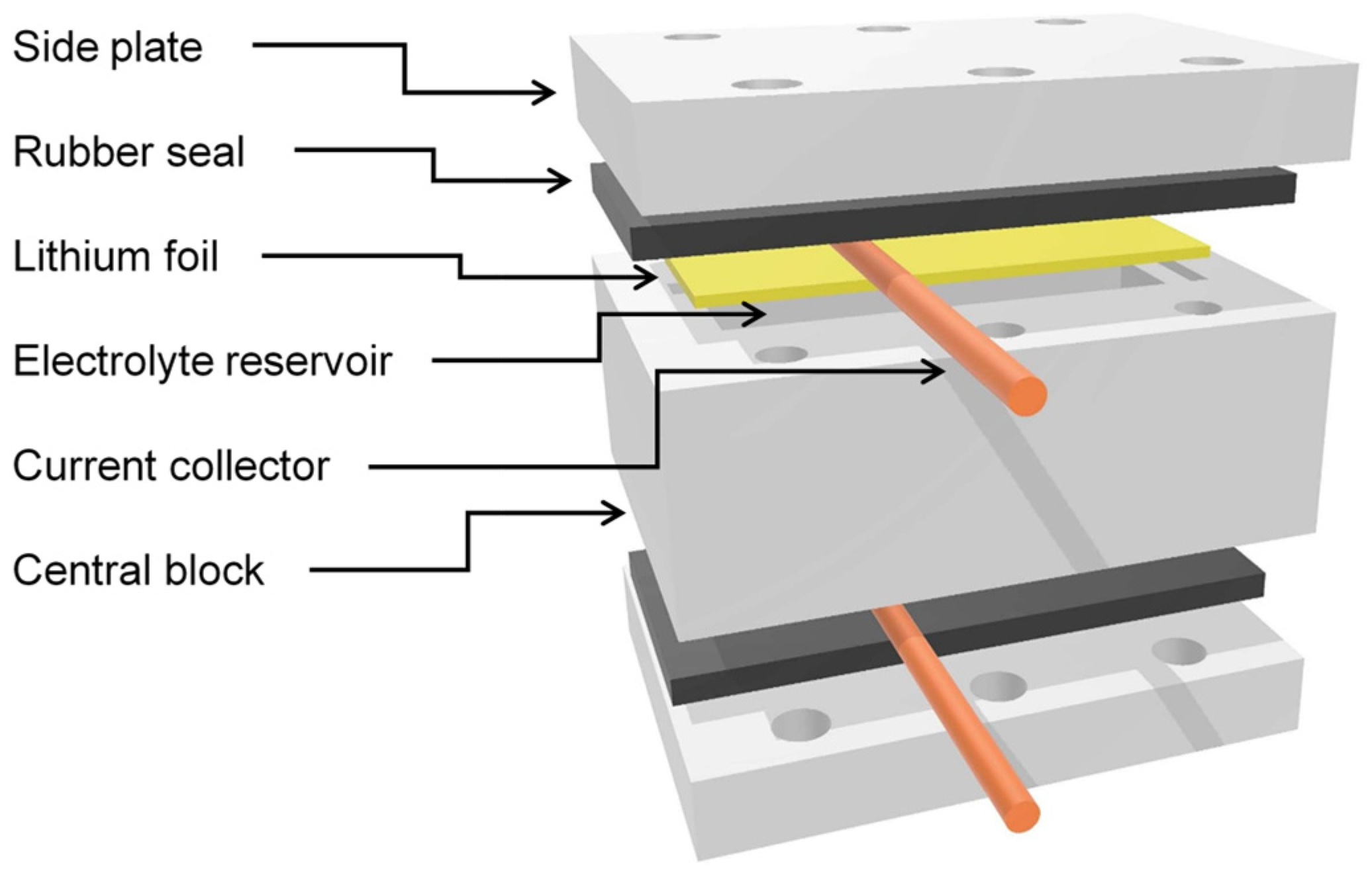 Side plate

Rubber seal

Lithium foil

Electrolyte reservoir

Current collector

Central block