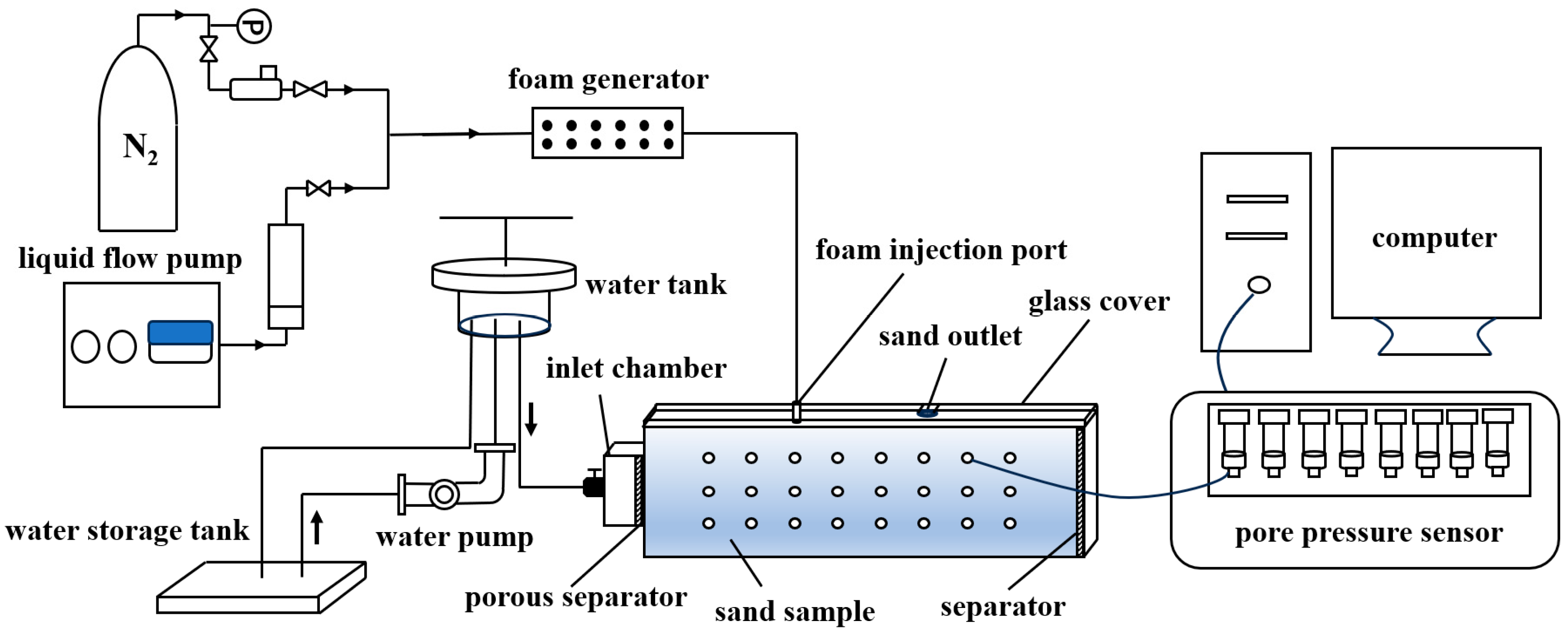 P

$N_2$

foam generator

liquid flow pump

water tank

foam injection port

glass cover

sand outlet

computer

inlet chamber

water storage tank

water pump

porous separator

sand sample

separator

pore pressure sensor