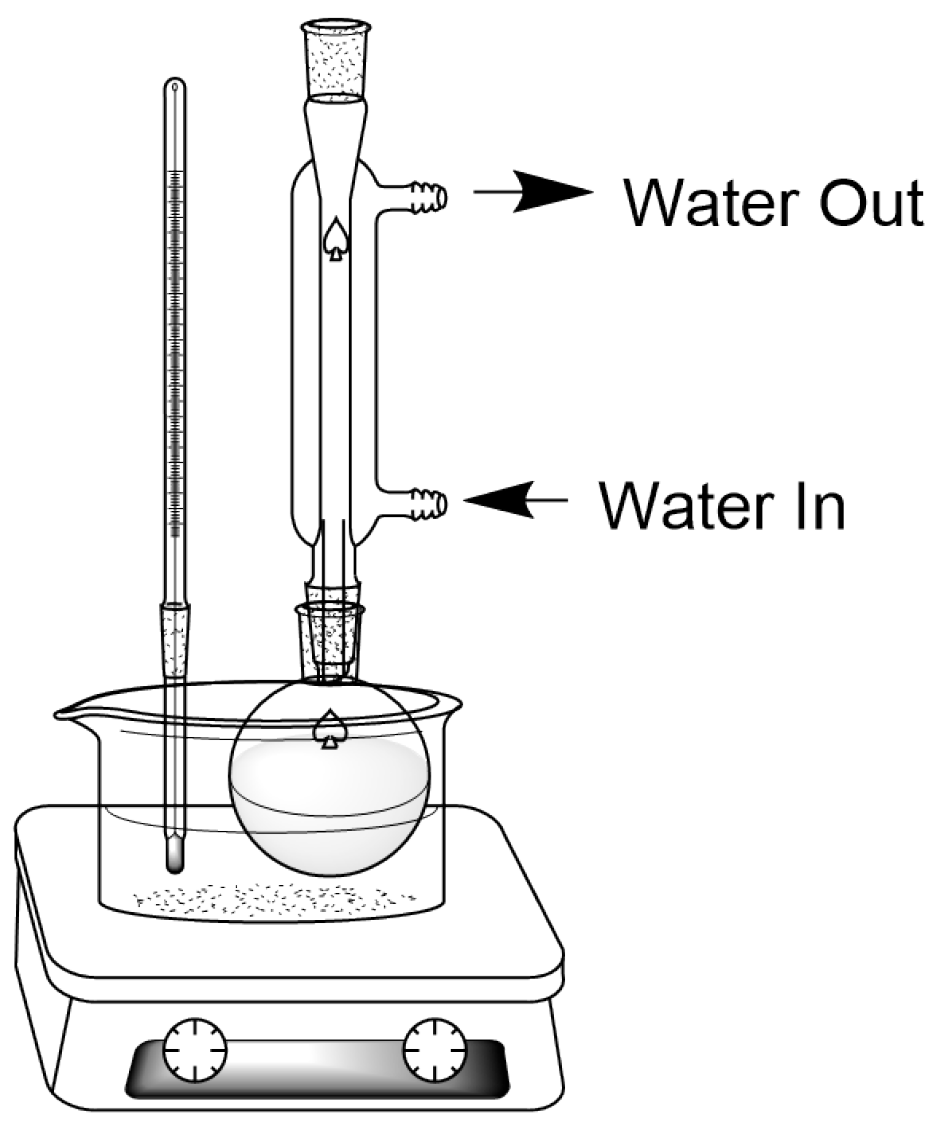 Water Out

Water In