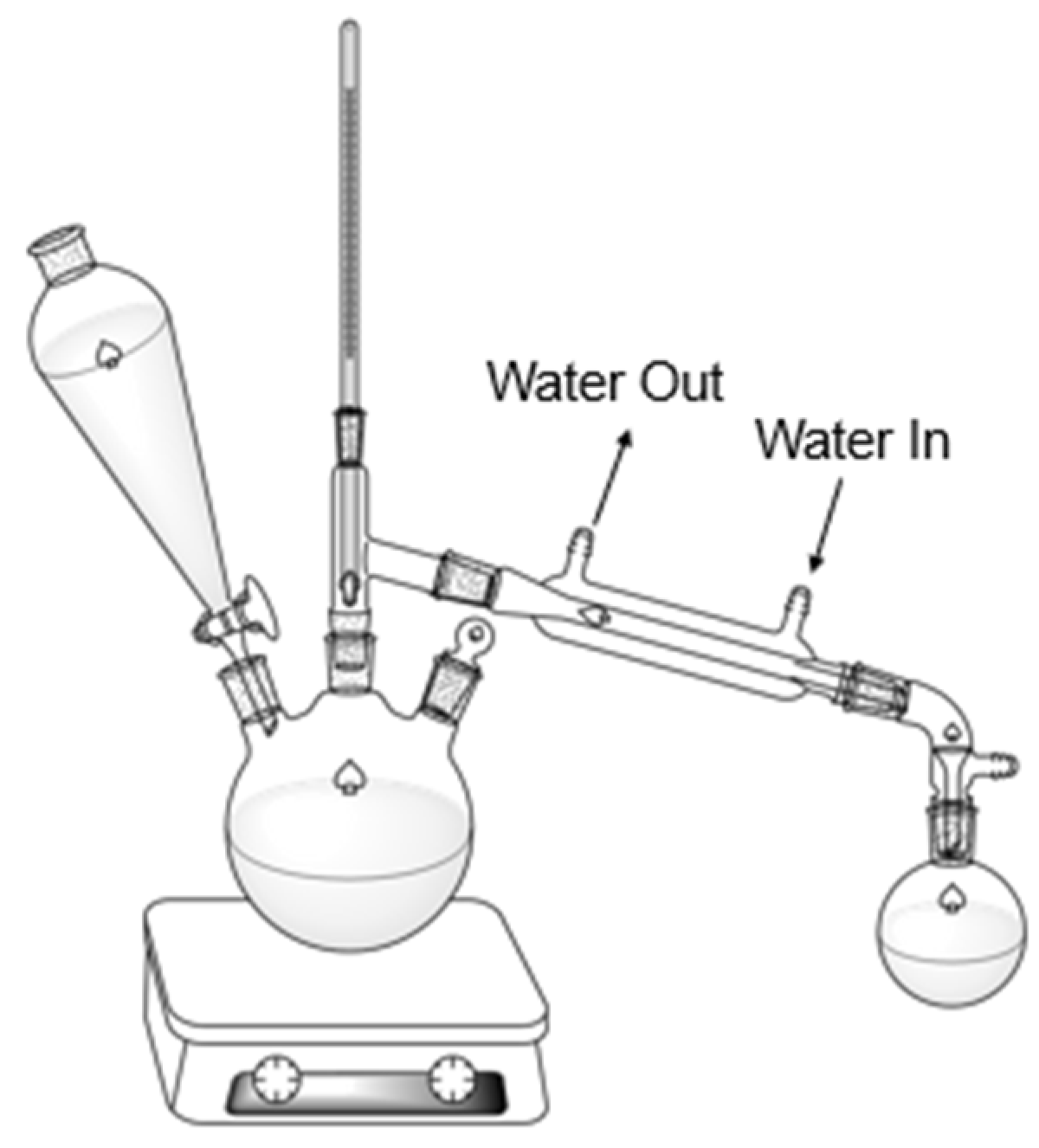 Water Out

Water In