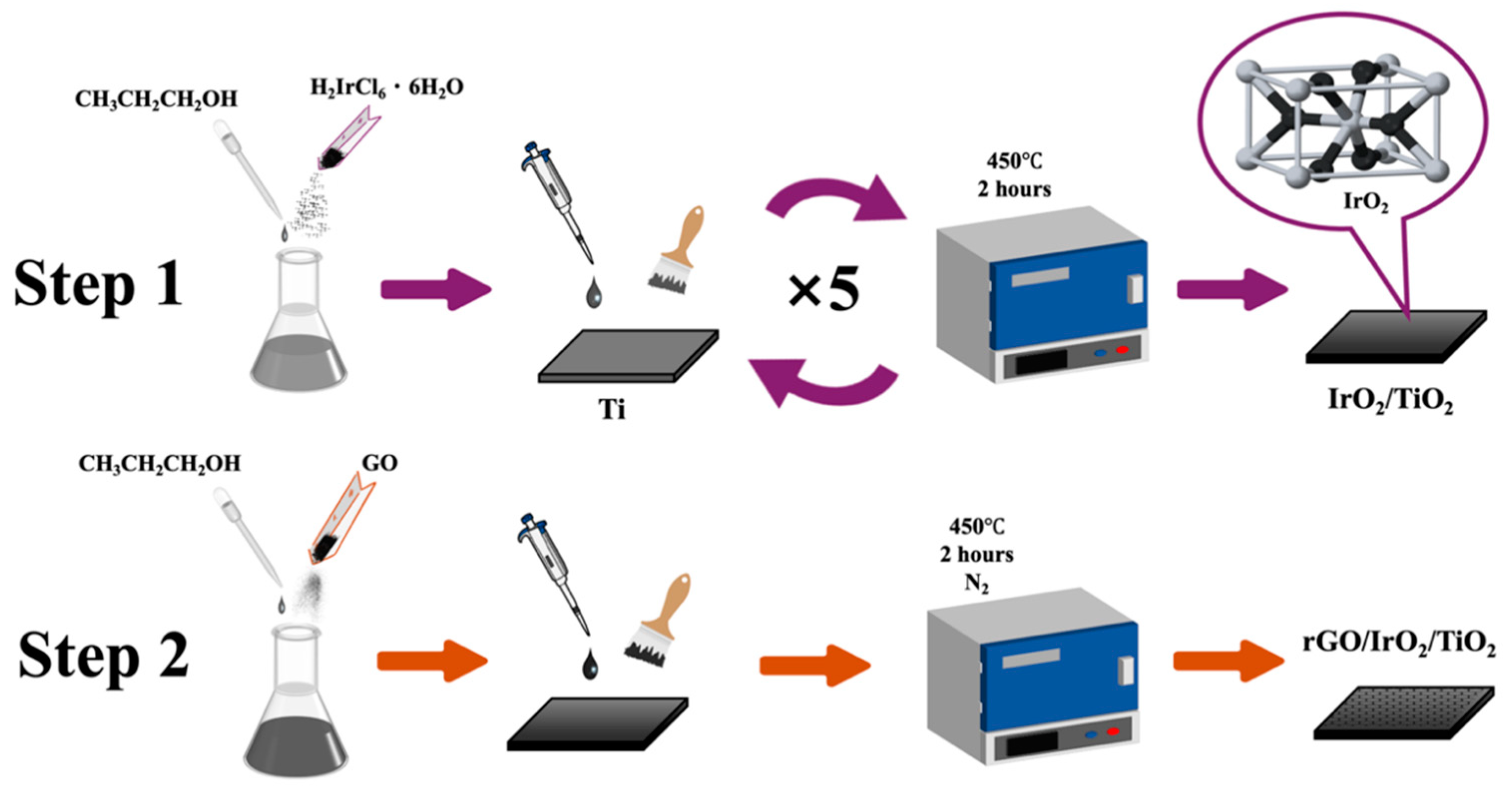 $CH_3CH_2CH_2OH$

$H_2IrCl_6 \cdot 6H_2O$

Step 1

Ti

×5

450°C
2 hours

$IrO_2$

$IrO_2/TiO_2$

$CH_3CH_2CH_2OH$

GO

Step 2

450°C
2 hours
$N_2$

$rGO/IrO_2/TiO_2$