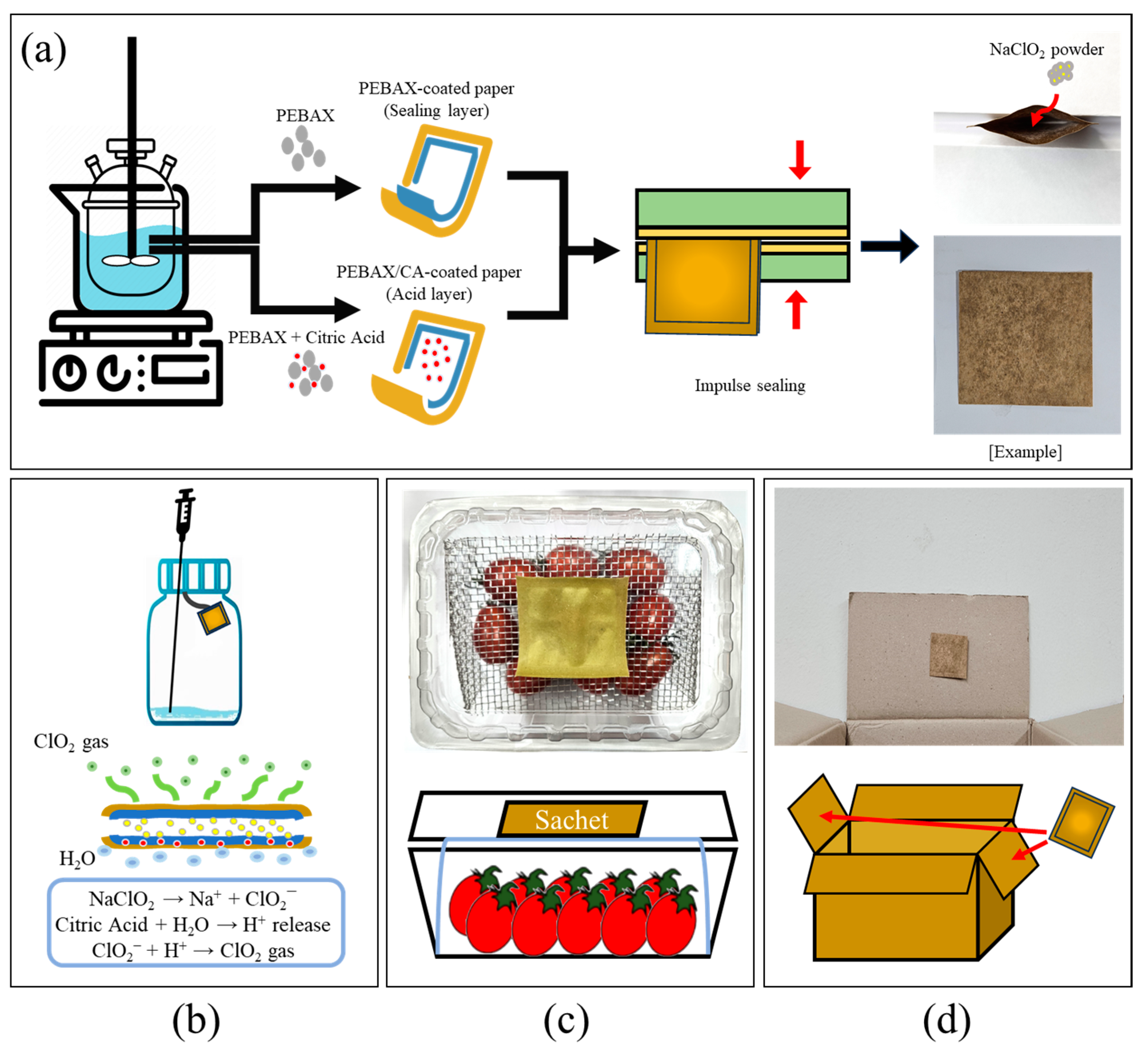 (a)

PEBAX

PEBAX-coated paper (Sealing layer)

PEBAX/CA-coated paper (Acid layer)

PEBAX + Citric Acid

Impulse sealing

$NaClO_2$ powder

[Example]

$ClO_2$ gas

$H_2O$

$NaClO_2 \rightarrow Na^+ + ClO_2^-$
Citric Acid + $H_2O \rightarrow H^+$ release
$ClO_2^- + H^+ \rightarrow ClO_2$ gas

Sachet

(b)

(c)

(d)