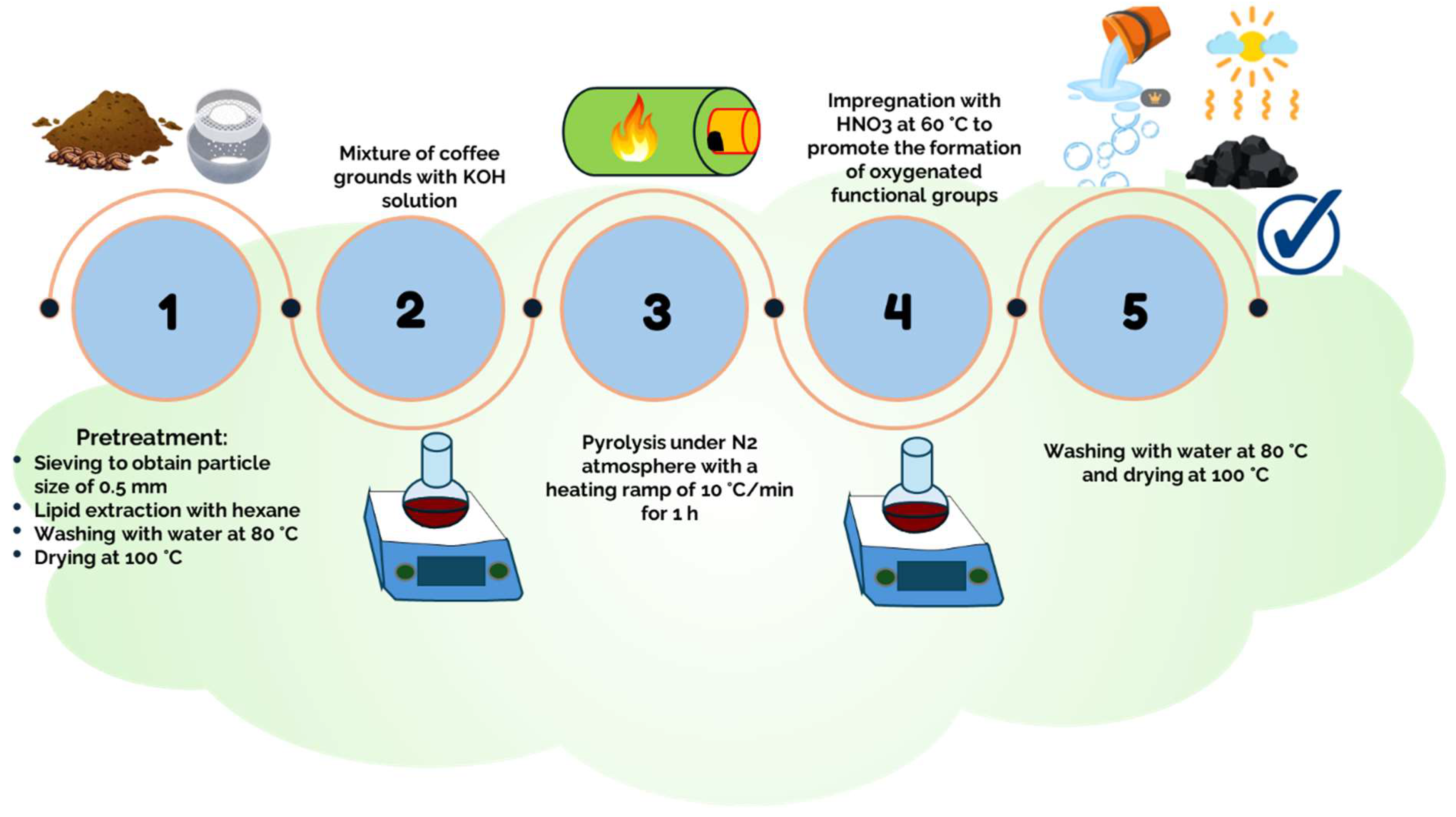 Mixture of coffee grounds with KOH solution

Impregnation with HNO3 at 60 °C to promote the formation of oxygenated functional groups

1

2

3

4

5

Pretreatment:
• Sieving to obtain particle size of 0.5 mm
• Lipid extraction with hexane
• Washing with water at 80 °C
• Drying at 100 °C

Pyrolysis under N2 atmosphere with a heating ramp of 10 °C/min for 1 h

Washing with water at 80 °C and drying at 100 °C