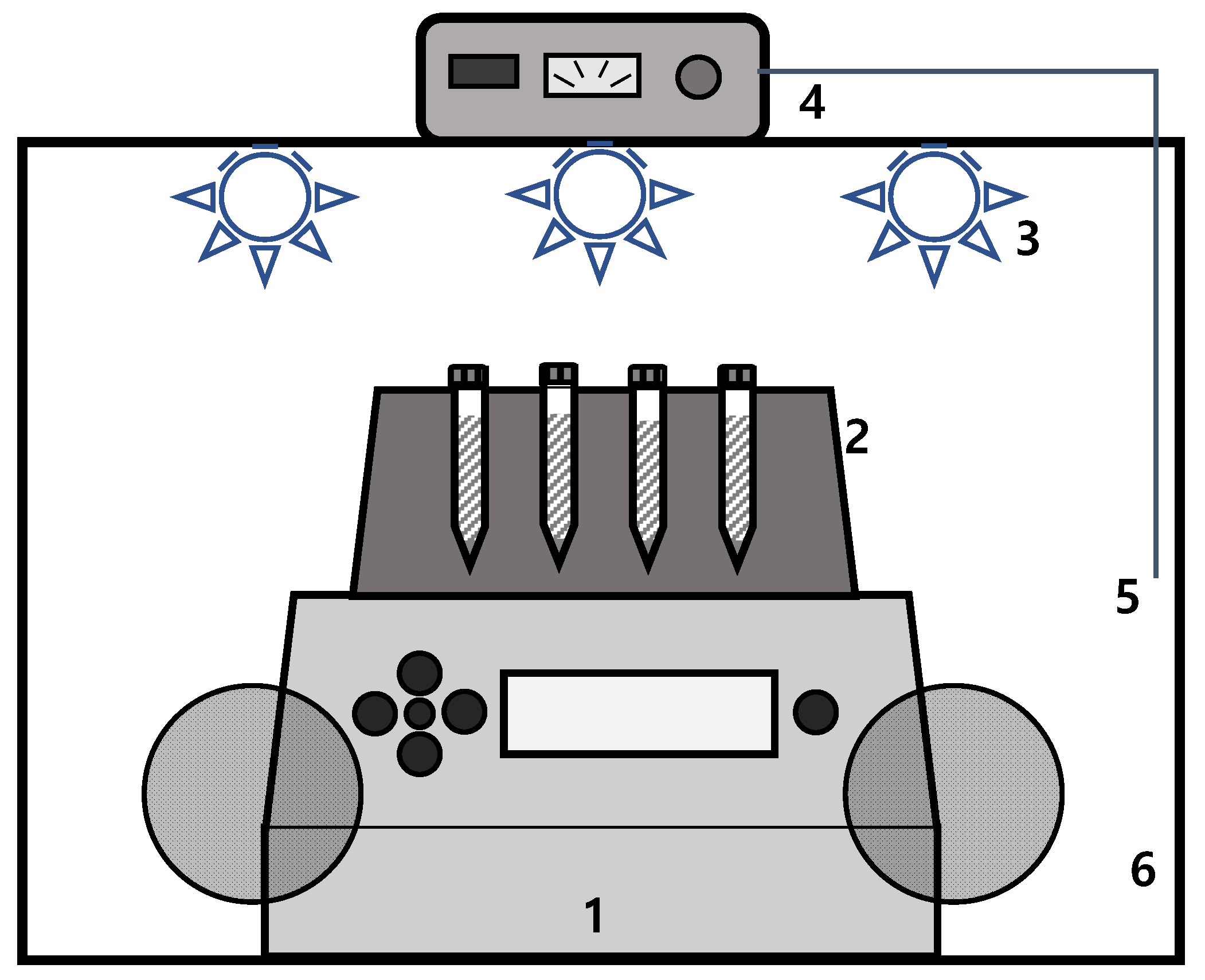 4

3

2

5

6

1