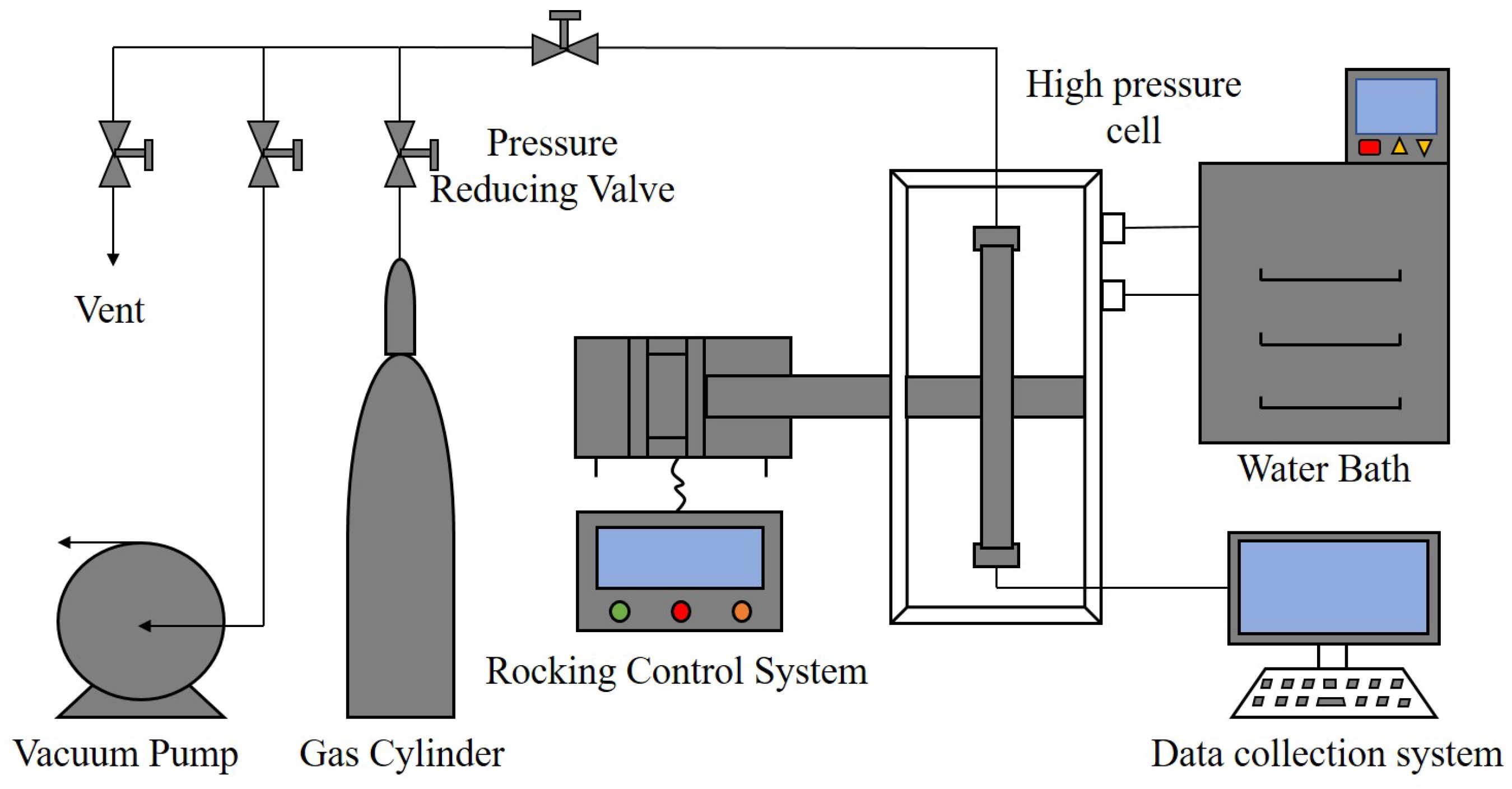 High pressure cell

Pressure Reducing Valve

Vent

Water Bath

Rocking Control System

Vacuum Pump

Gas Cylinder

Data collection system