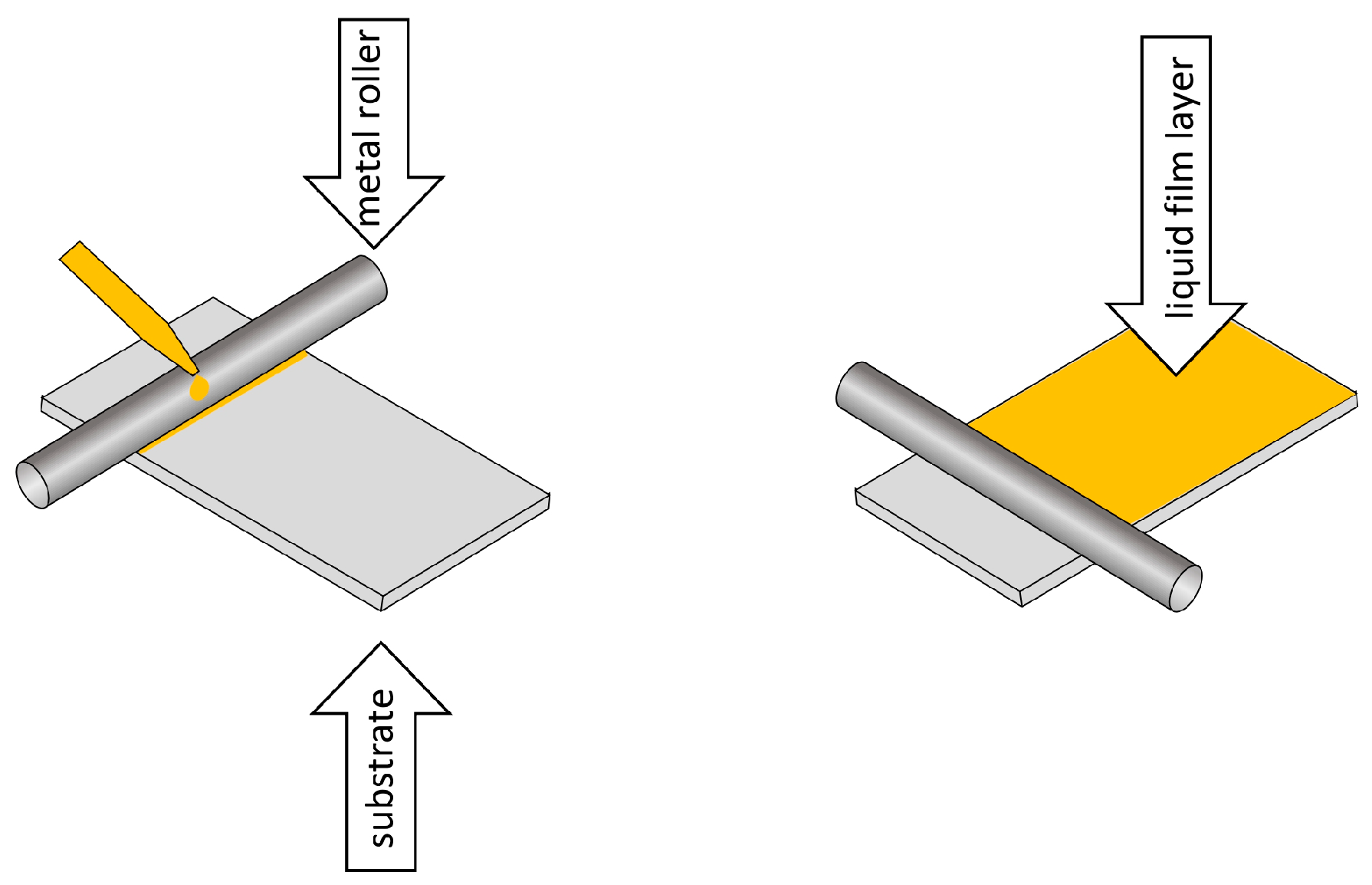 metal roller

substrate

liquid film layer