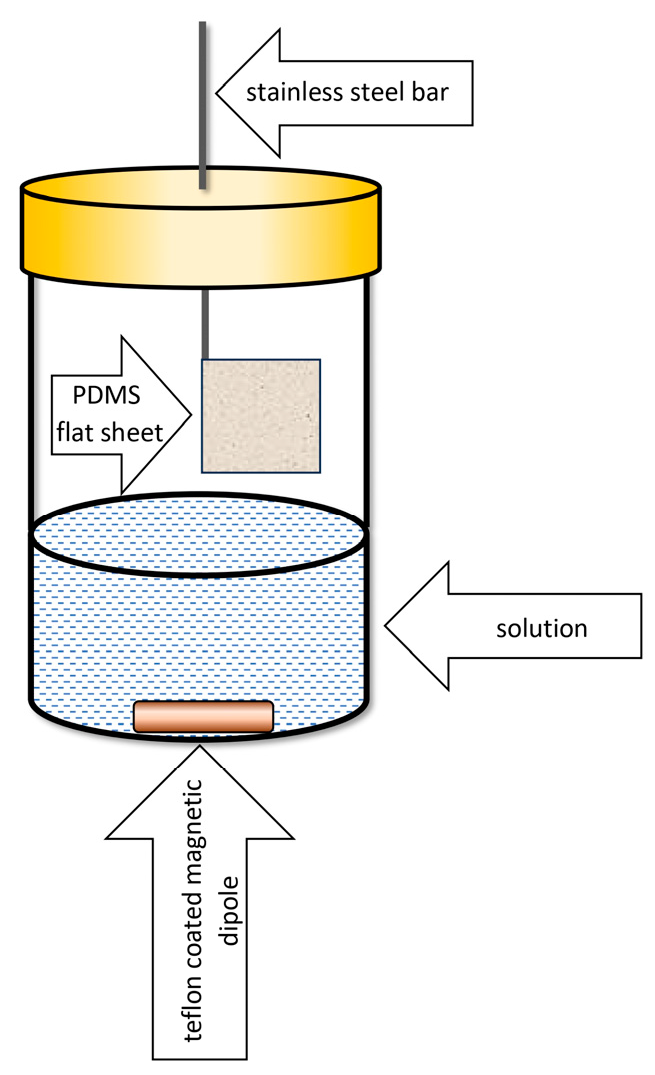 stainless steel bar

PDMS flat sheet

solution

teflon coated magnetic dipole