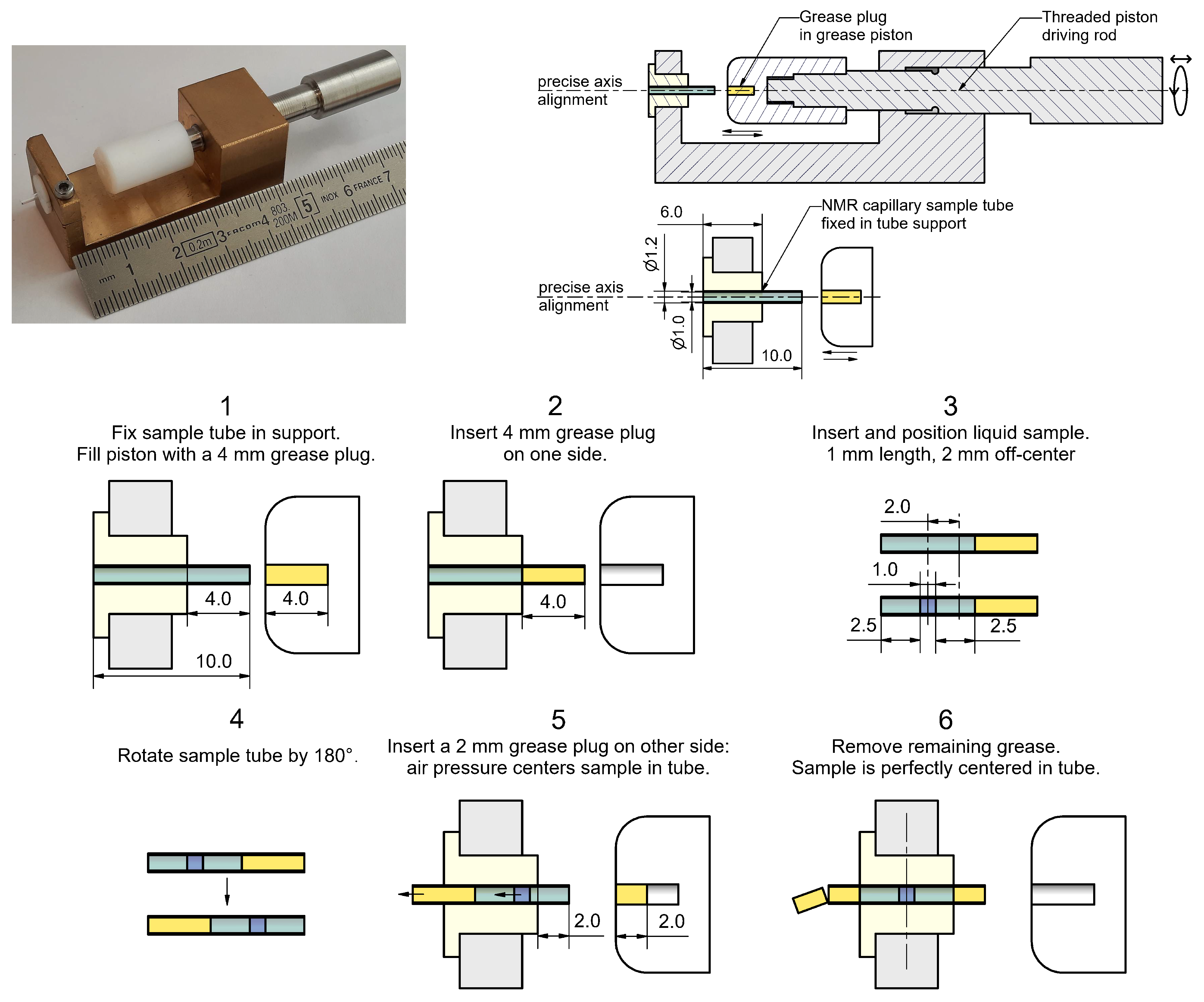 mm 1 2 0.2m 3 FACOM 4 803. 200M 5 INOX 6 FRANCE 7

Grease plug in grease piston

Threaded piston driving rod

precise axis alignment

6.0

NMR capillary sample tube fixed in tube support

Ø1.2

precise axis alignment

Ø1.0

10.0

1
Fix sample tube in support.
Fill piston with a 4 mm grease plug.

4.0

4.0

10.0

2
Insert 4 mm grease plug on one side.

4.0

3
Insert and position liquid sample.
1 mm length, 2 mm off-center

2.0

1.0

2.5

2.5

4
Rotate sample tube by 180°.

5
Insert a 2 mm grease plug on other side: air pressure centers sample in tube.

2.0

2.0

6
Remove remaining grease.
Sample is perfectly centered in tube.