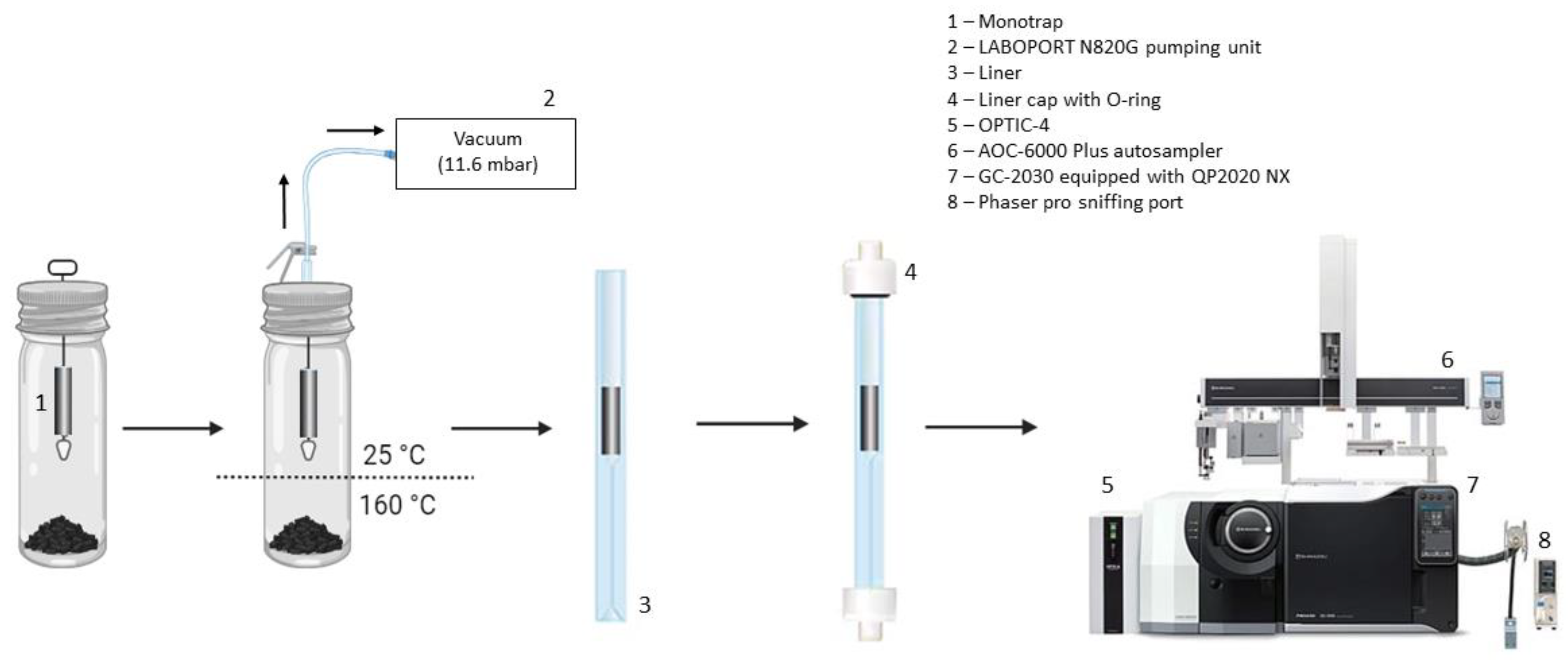 1 – Monotrap
2 – LABOPORT N820G pumping unit
3 – Liner
4 – Liner cap with O-ring
5 – OPTIC-4
6 – AOC-6000 Plus autosampler
7 – GC-2030 equipped with QP2020 NX
8 – Phaser pro sniffing port

2

Vacuum
(11.6 mbar)

1

25 °C

160 °C

3

4

6

5

7

8